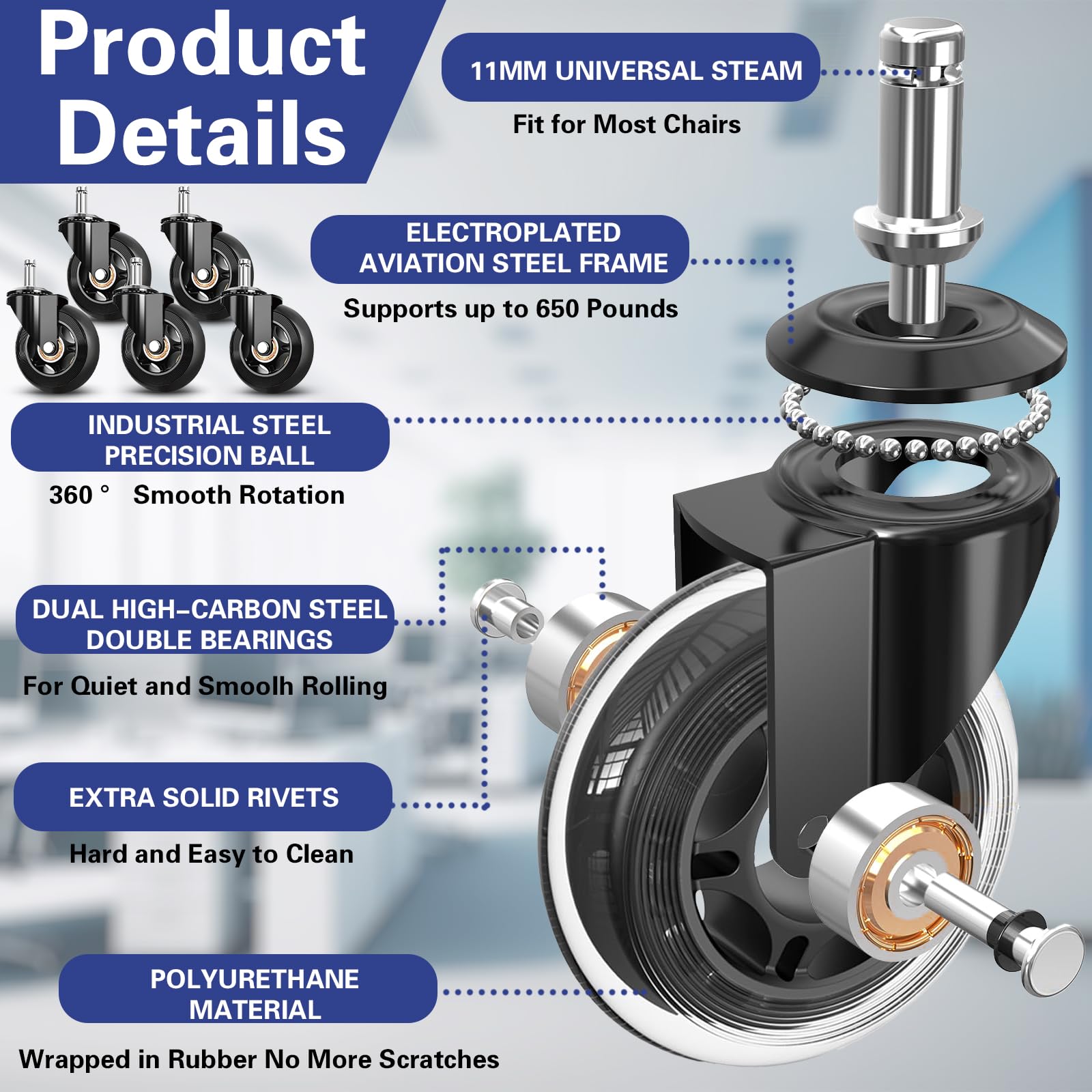 Product Details

11MM UNIVERSAL STEAM

Fit for Most Chairs

ELECTROPLATED AVIATION STEEL FRAME

Supports up to 650 Pounds

INDUSTRIAL STEEL PRECISION BALL

360 ° Smooth Rotation

DUAL HIGH-CARBON STEEL DOUBLE BEARINGS

For Quiet and Smoolh Rolling

EXTRA SOLID RIVETS

Hard and Easy to Clean

POLYURETHANE MATERIAL

Wrapped in Rubber No More Scratches