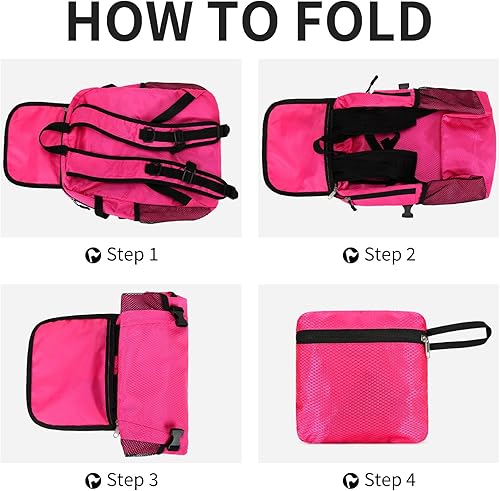 HOW TO FOLD

Step 1

Step 2

Step 3

Step 4