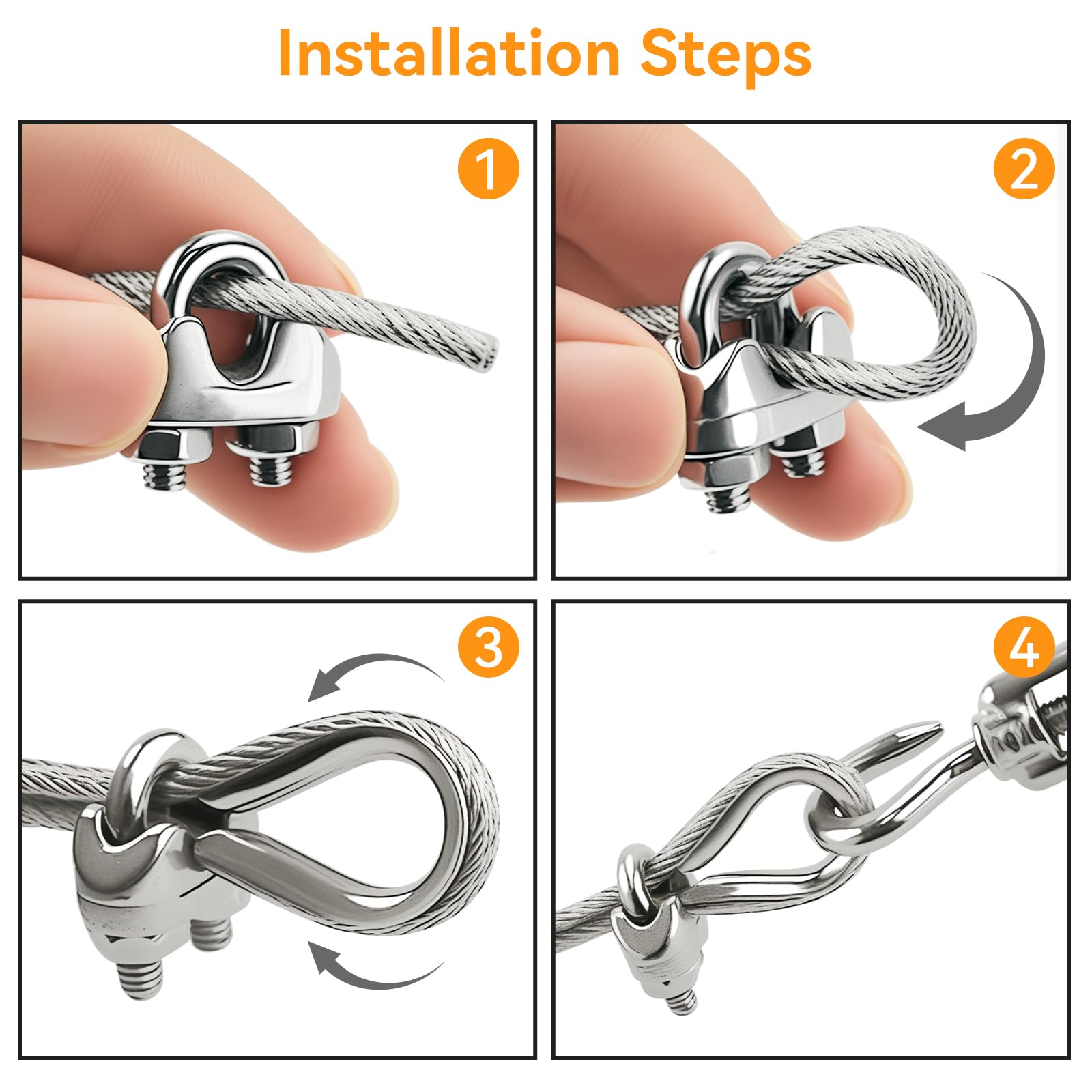 Installation Steps

1

2

3

4