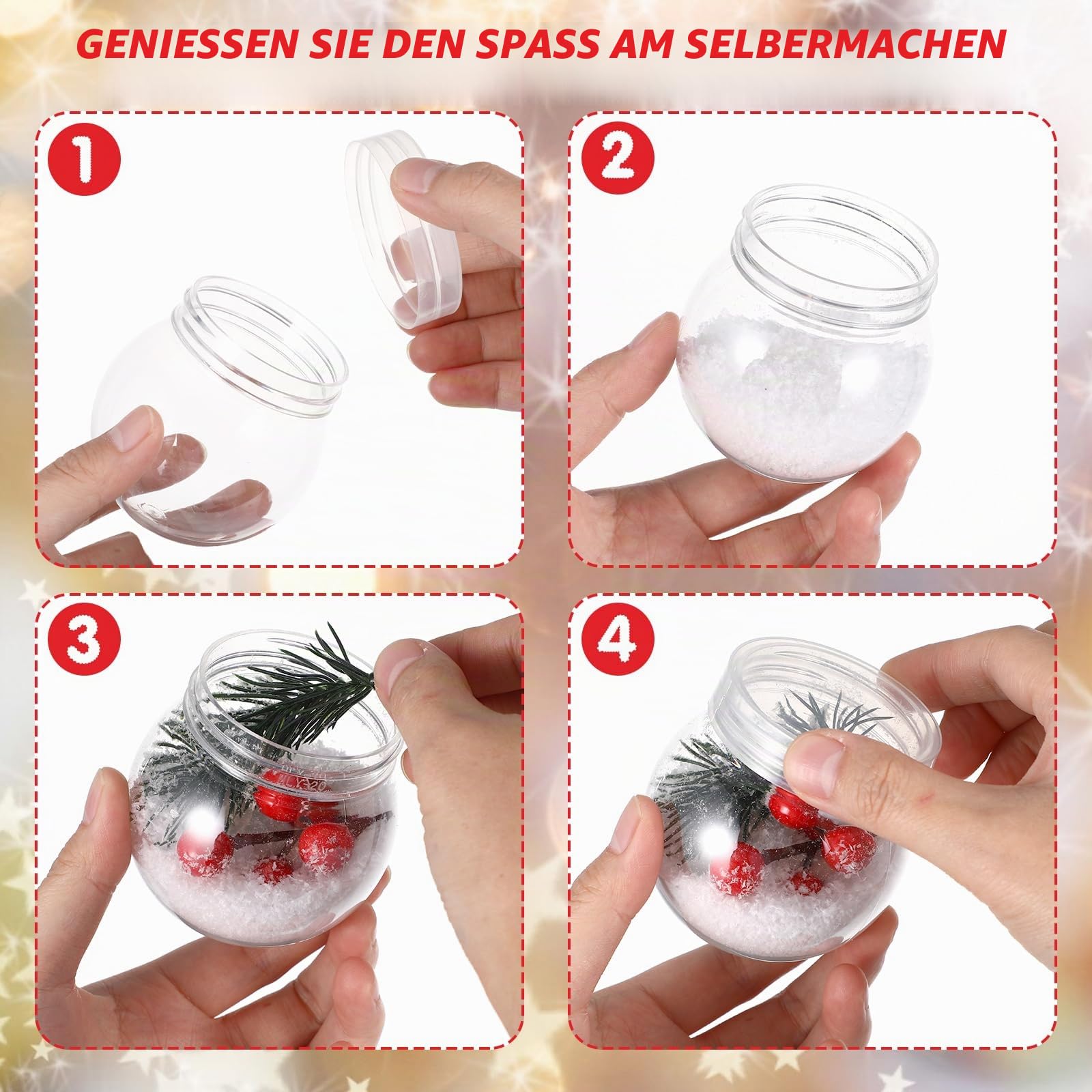 GENIESSEN SIE DEN SPASS AM SELBERMACHEN

1

2

3

4