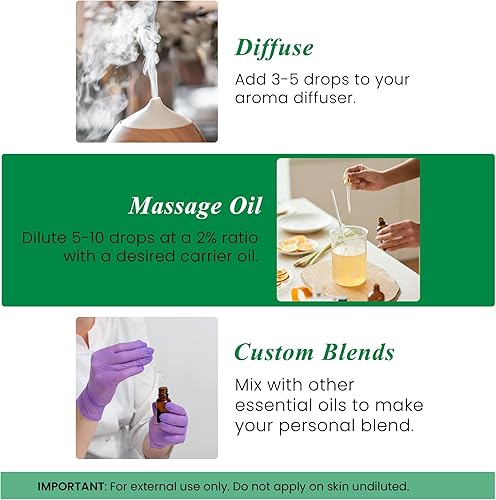 Diffuse

Add 3-5 drops to your aroma diffuser.

Massage Oil

Dilute 5-10 drops at a 2% ratio with a desired carrier oil.

Custom Blends

Mix with other essential oils to make your personal blend.

IMPORTANT: For external use only. Do not apply on skin undiluted.