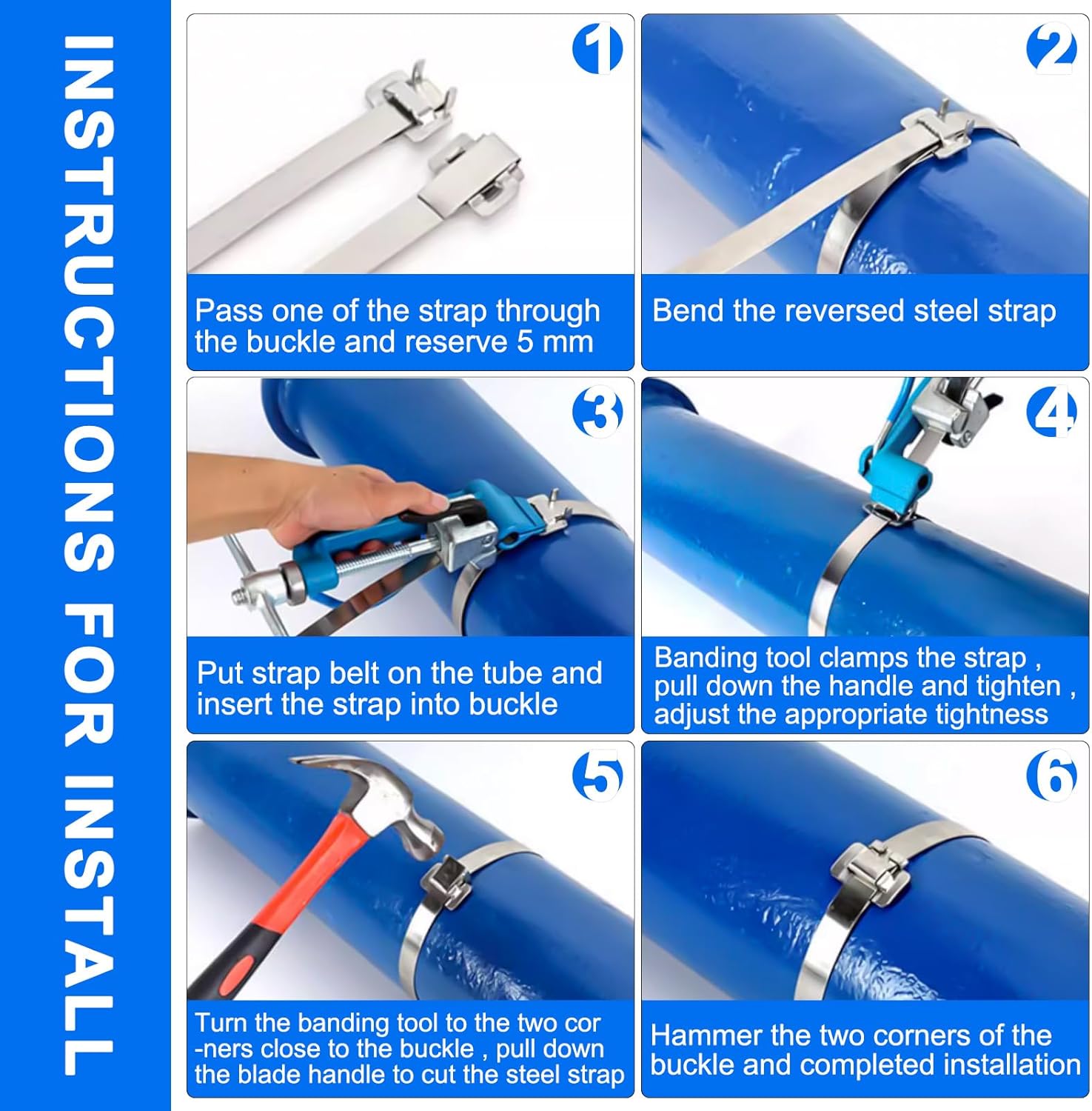 INSTRUCTIONS FOR INSTALL

1
Pass one of the strap through the buckle and reserve 5 mm

2
Bend the reversed steel strap

3
Put strap belt on the tube and insert the strap into buckle

4
Banding tool clamps the strap , pull down the handle and tighten , adjust the appropriate tightness

5
Turn the banding tool to the two corners close to the buckle , pull down the blade handle to cut the steel strap

6
Hammer the two corners of the buckle and completed installation