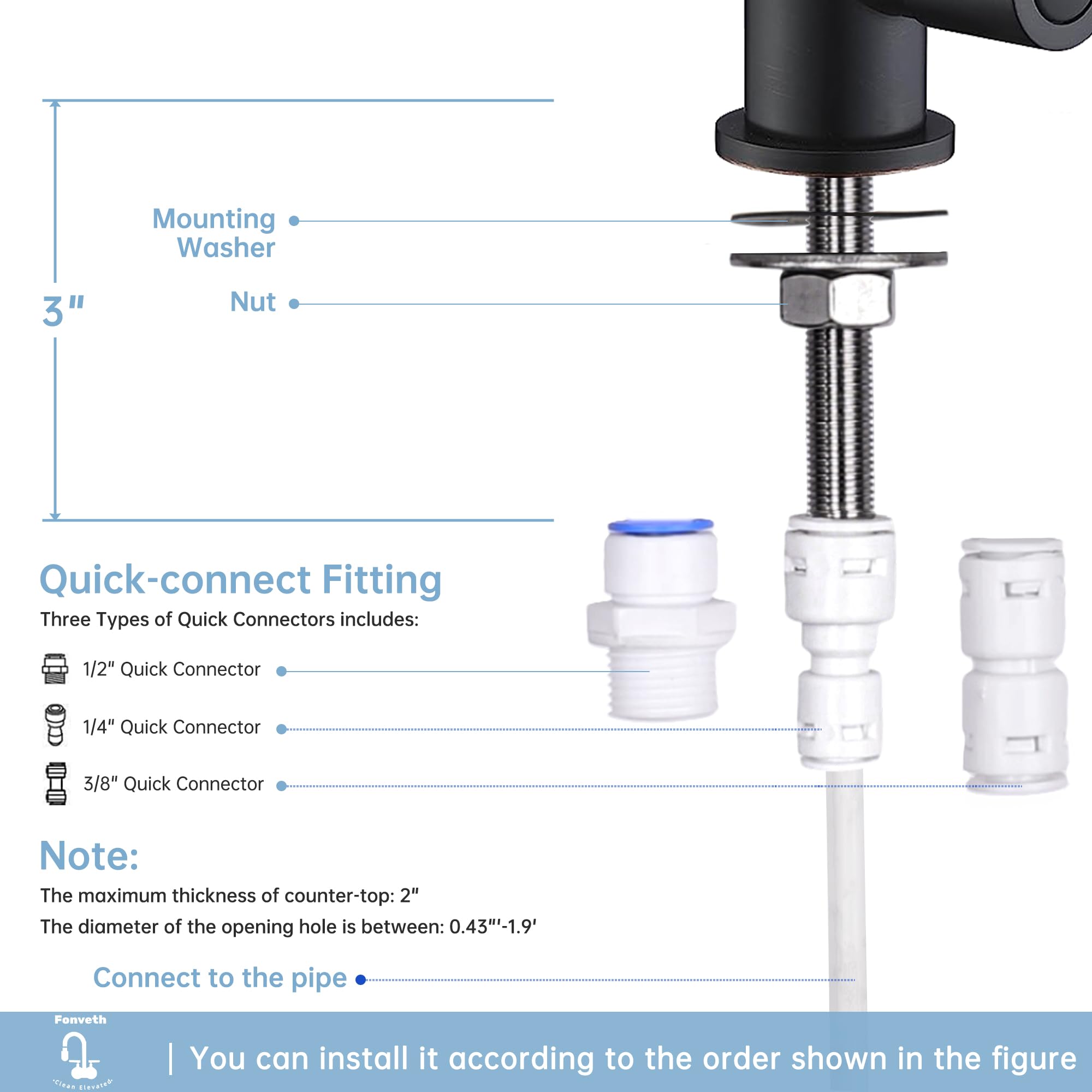 3"

Mounting Washer

Nut

Quick-connect Fitting

Three Types of Quick Connectors includes:

1/2" Quick Connector

1/4" Quick Connector

3/8" Quick Connector

Note:

The maximum thickness of counter-top: 2"

The diameter of the opening hole is between: 0.43"'-1.9'

Connect to the pipe

Fonveth

·Clean Elevated·

| You can install it according to the order shown in the figure