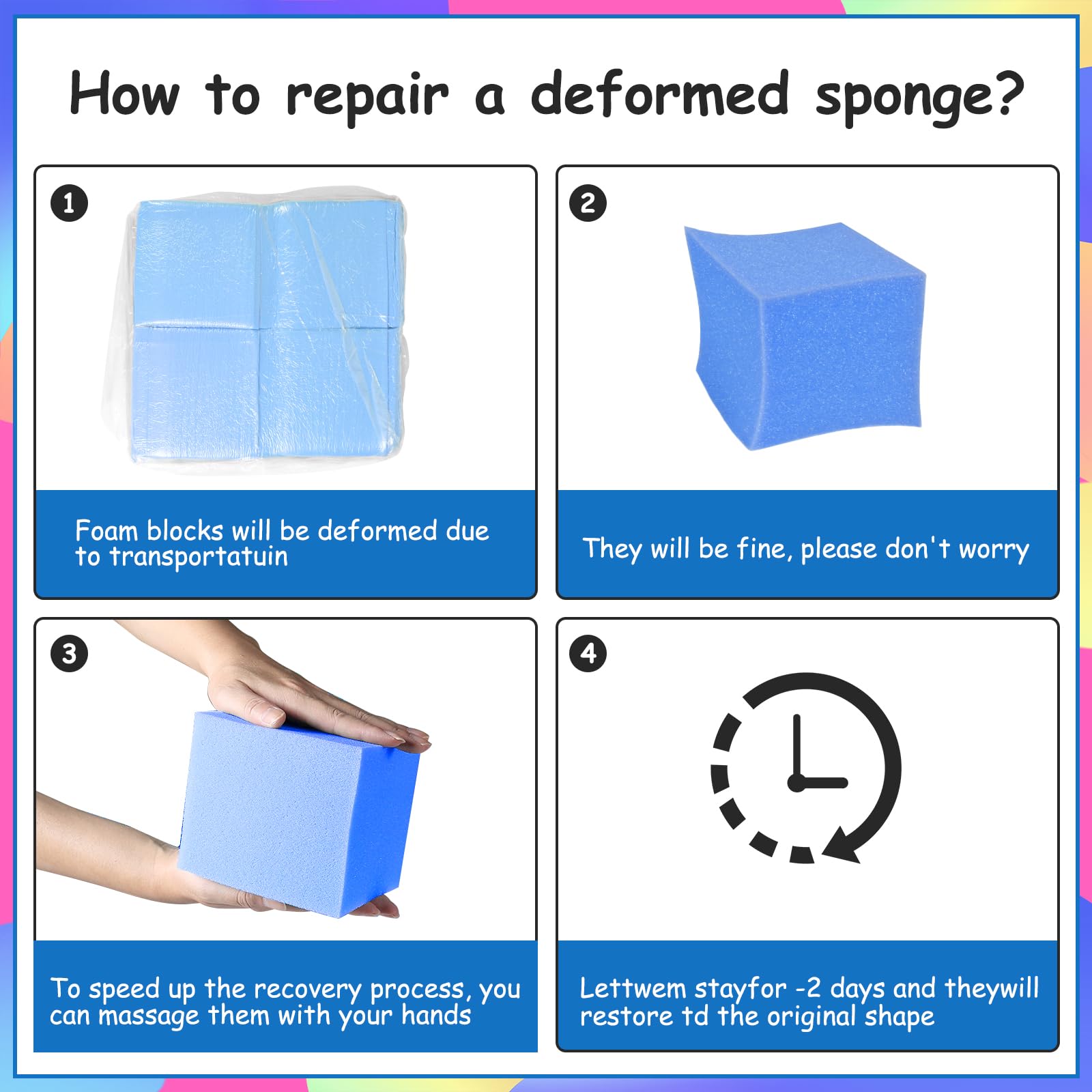 How to repair a deformed sponge?

1

Foam blocks will be deformed due to transportatuin

2

They will be fine, please don't worry

3

To speed up the recovery process, you can massage them with your hands

4

Lettwem stayfor -2 days and theywill restore td the original shape