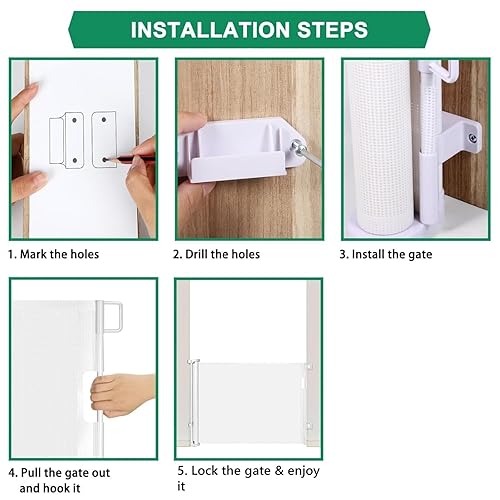 INSTALLATION STEPS

1. Mark the holes

2. Drill the holes

3. Install the gate

4. Pull the gate out and hook it

5. Lock the gate & enjoy it