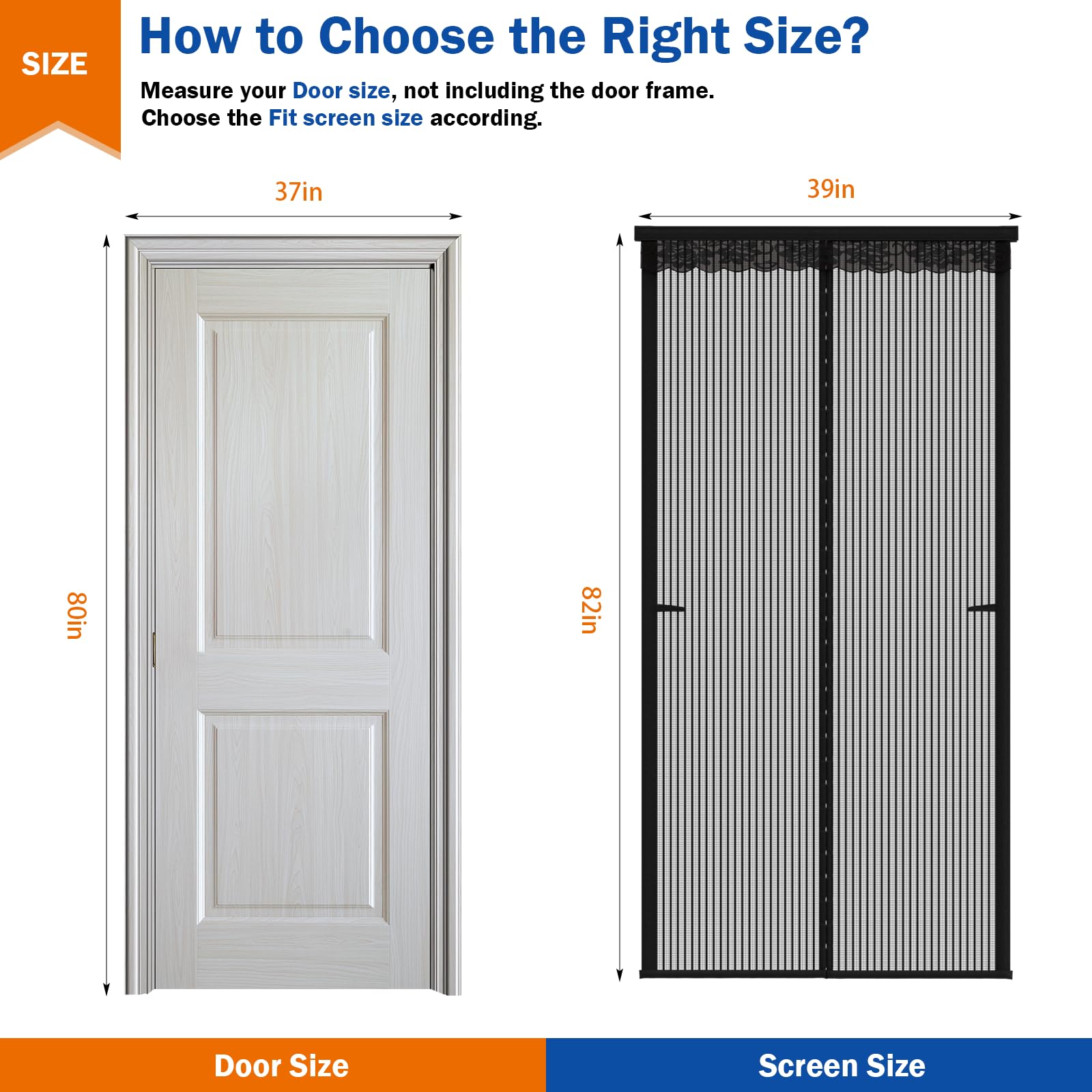 SIZE

How to Choose the Right Size?

Measure your Door size, not including the door frame.
Choose the Fit screen size according.

37in

80in

39in

82in

Door Size

Screen Size