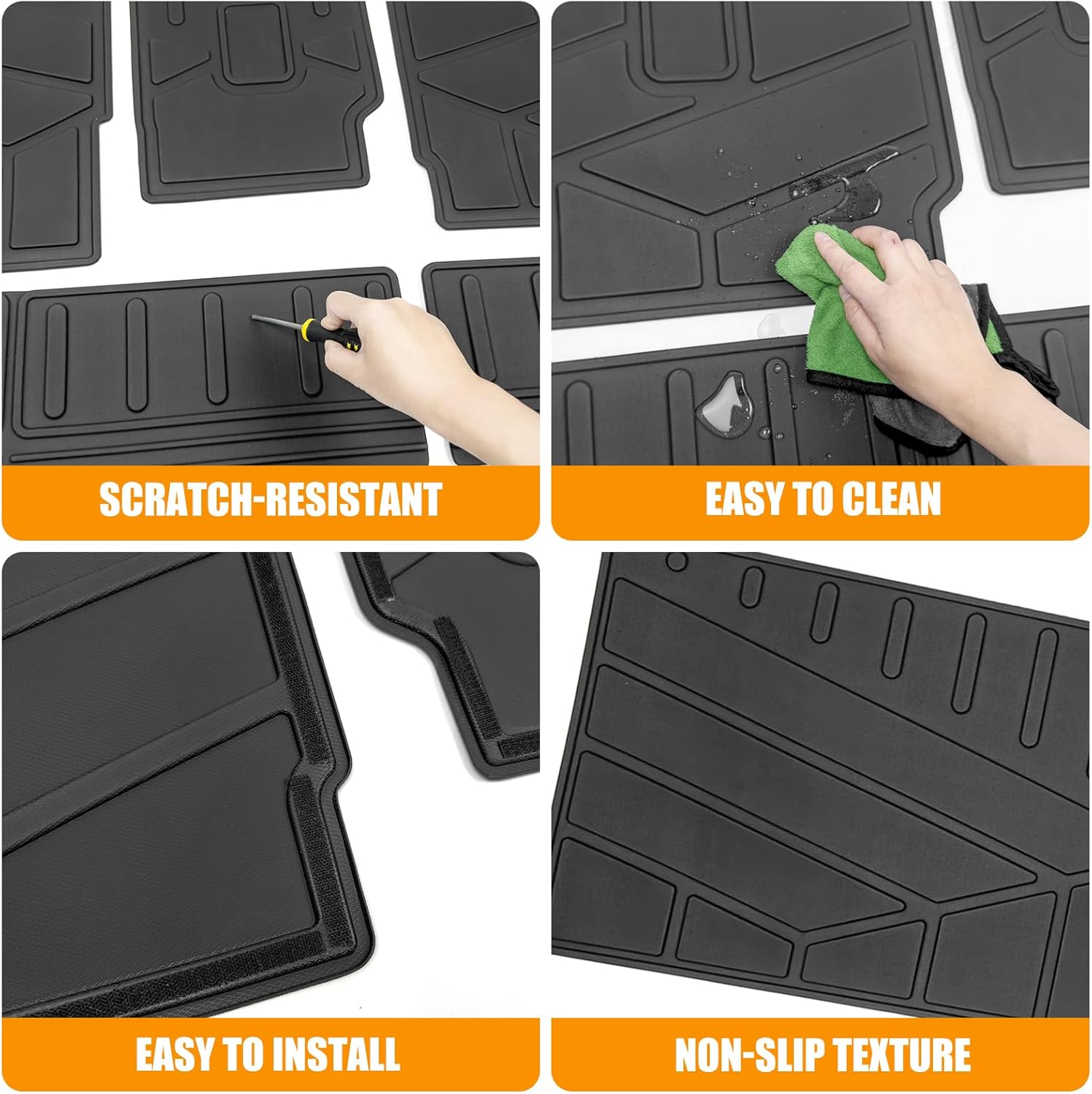 SCRATCH-RESISTANT

EASY TO CLEAN

EASY TO INSTALL

NON-SLIP TEXTURE