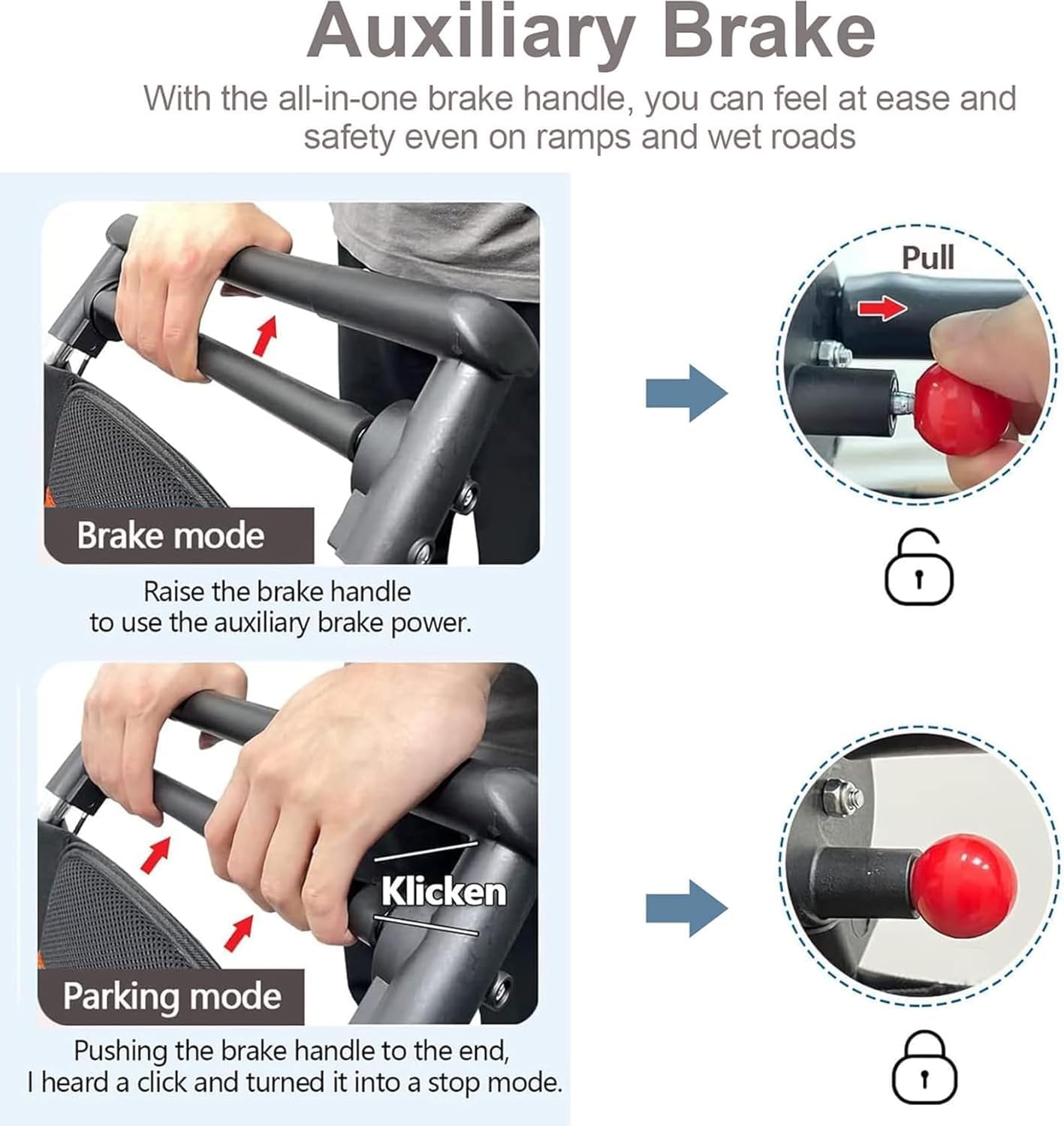 Auxiliary Brake

With the all-in-one brake handle, you can feel at ease and safety even on ramps and wet roads

Brake mode

Raise the brake handle to use the auxiliary brake power.

Pull

Klicken

Parking mode

Pushing the brake handle to the end, I heard a click and turned it into a stop mode.