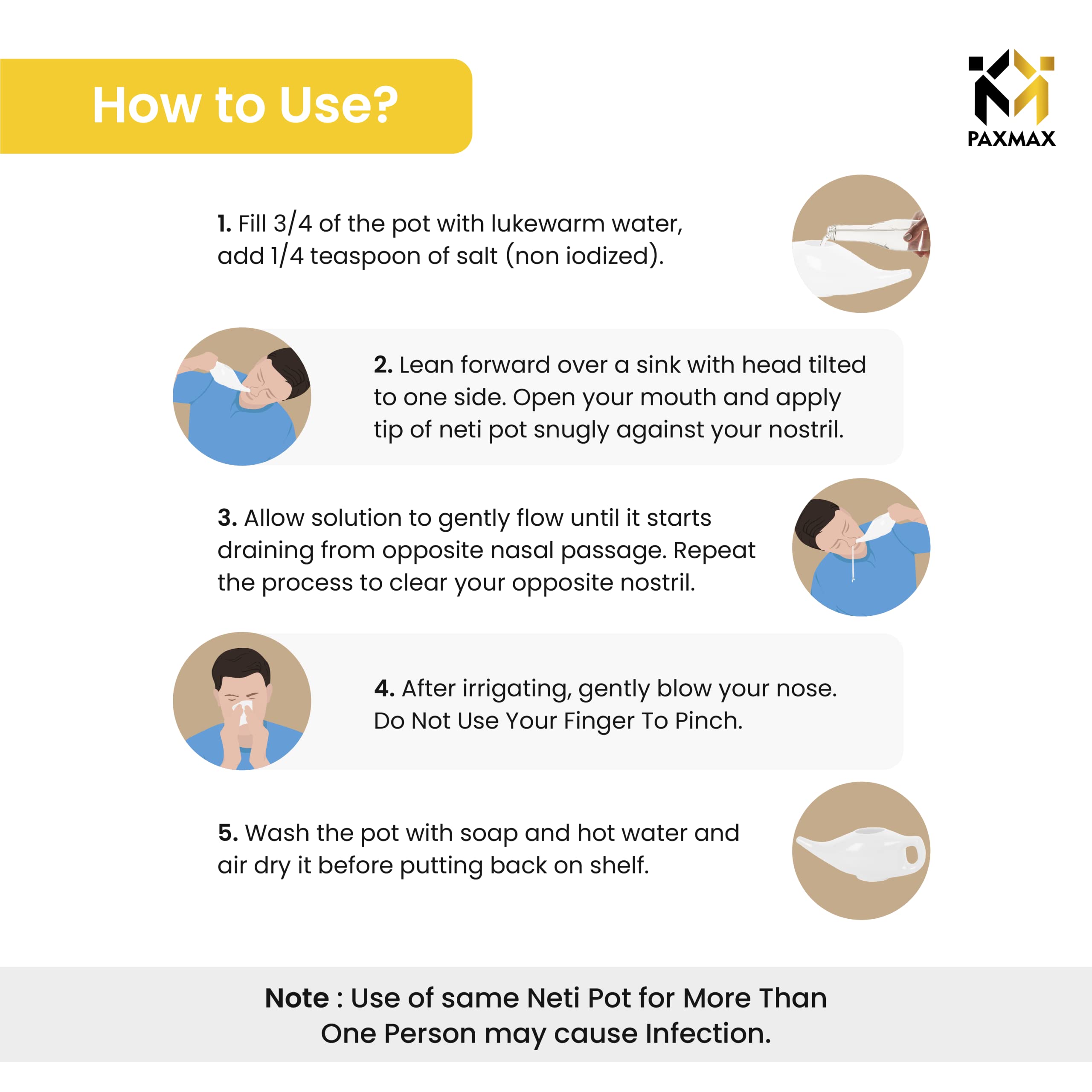 How to Use?

PAXMAX

1. Fill 3/4 of the pot with lukewarm water, add 1/4 teaspoon of salt (non iodized).

2. Lean forward over a sink with head tilted to one side. Open your mouth and apply tip of neti pot snugly against your nostril.

3. Allow solution to gently flow until it starts draining from opposite nasal passage. Repeat the process to clear your opposite nostril.

4. After irrigating, gently blow your nose. Do Not Use Your Finger To Pinch.

5. Wash the pot with soap and hot water and air dry it before putting back on shelf.

Note : Use of same Neti Pot for More Than One Person may cause Infection.