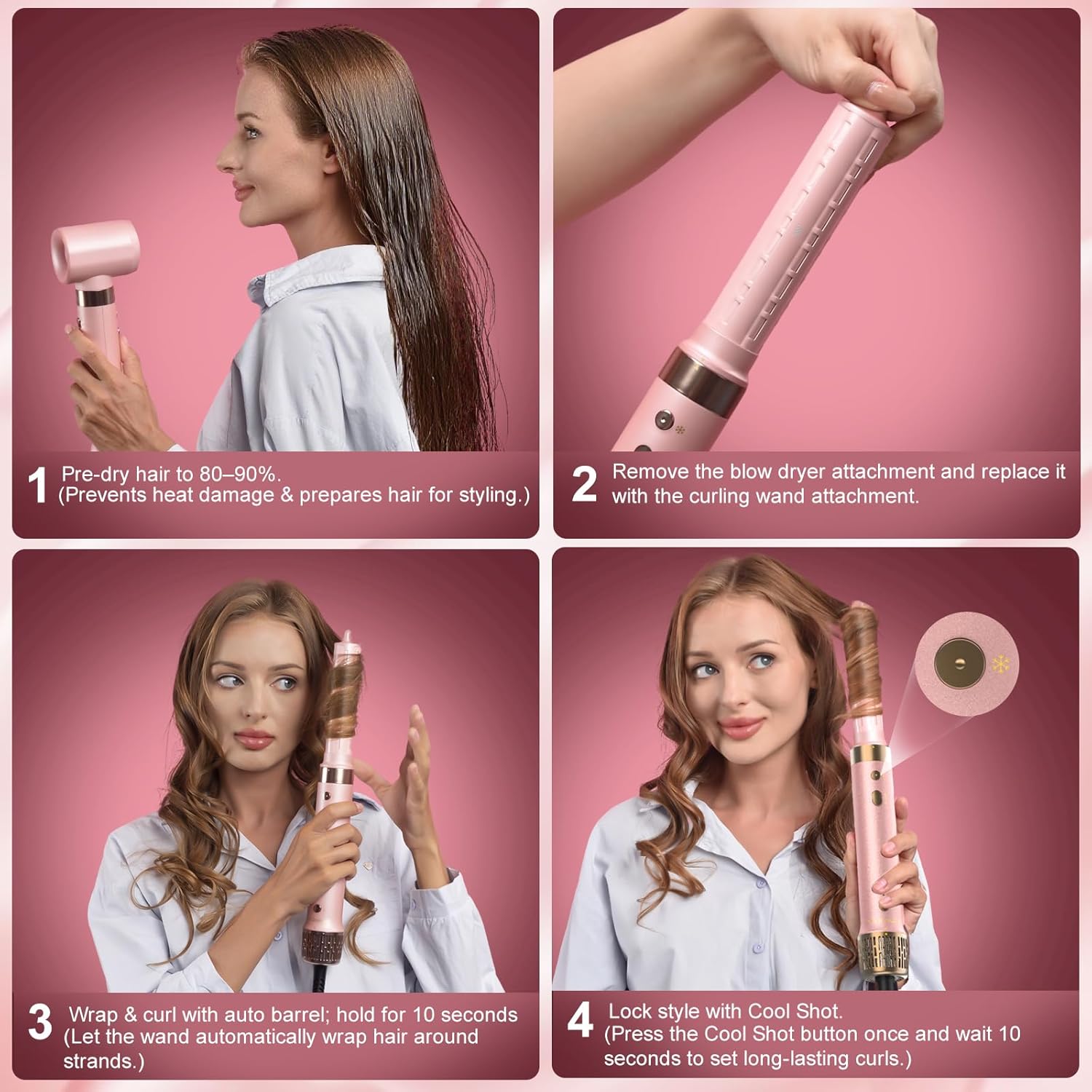 1 Pre-dry hair to 80–90%.
(Prevents heat damage & prepares hair for styling.)

2 Remove the blow dryer attachment and replace it with the curling wand attachment.

3 Wrap & curl with auto barrel; hold for 10 seconds
(Let the wand automatically wrap hair around strands.)

4 Lock style with Cool Shot.
(Press the Cool Shot button once and wait 10 seconds to set long-lasting curls.)