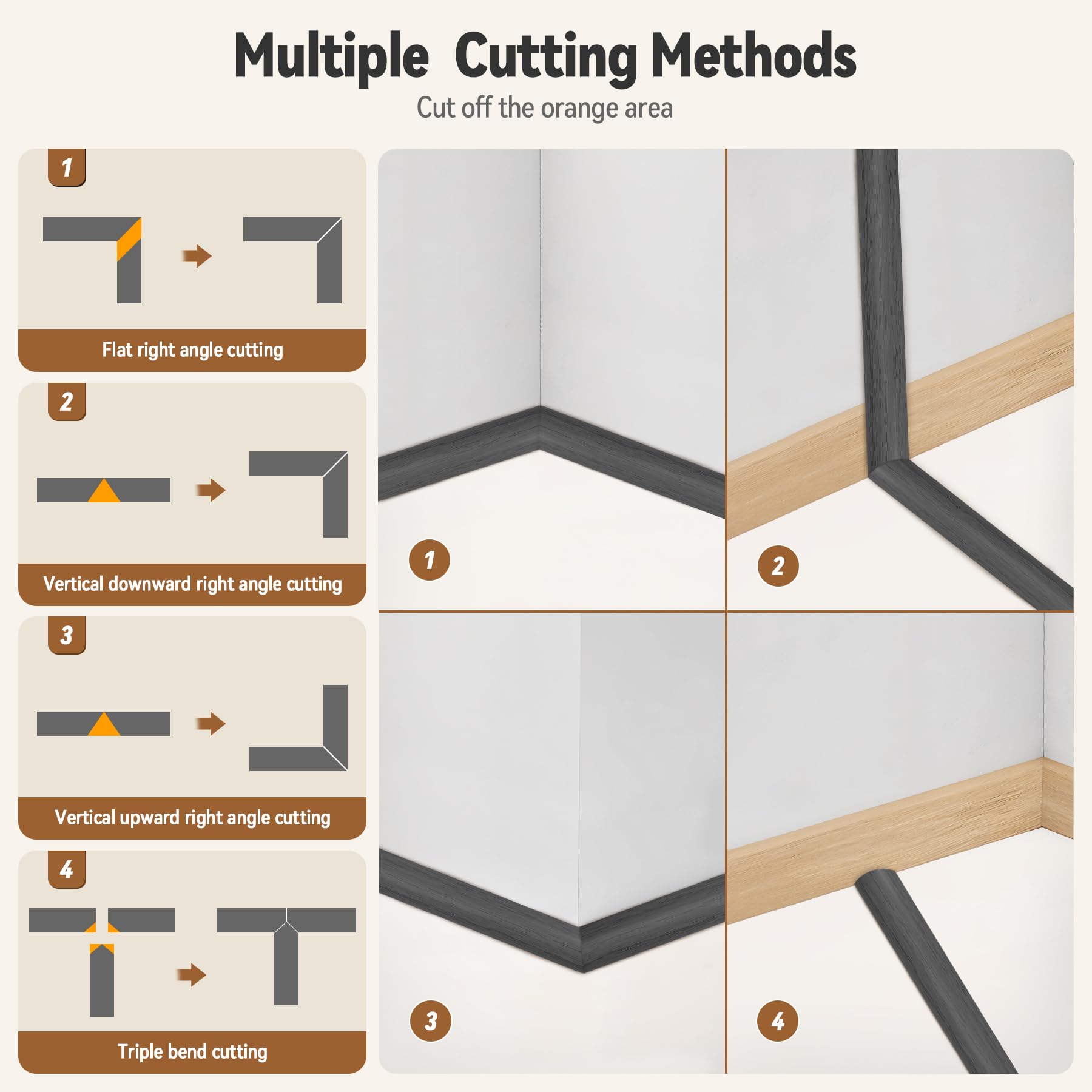 Multiple Cutting Methods

Cut off the orange area

1

Flat right angle cutting

2

Vertical downward right angle cutting

3

Vertical upward right angle cutting

4

Triple bend cutting

1

2

3

4