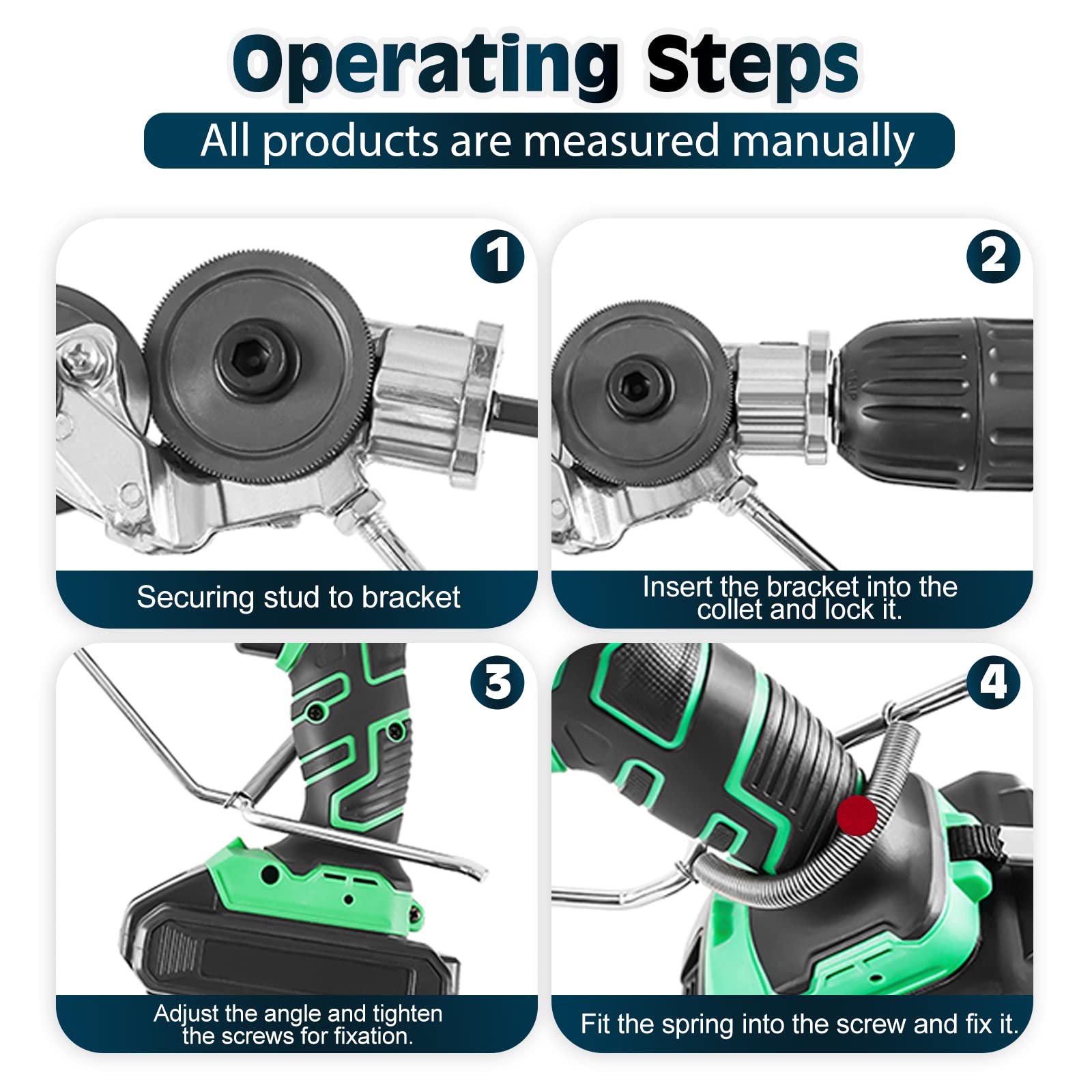 Operating Steps

All products are measured manually

1

Securing stud to bracket

2

Insert the bracket into the collet and lock it.

3

Adjust the angle and tighten the screws for fixation.

4

Fit the spring into the screw and fix it.