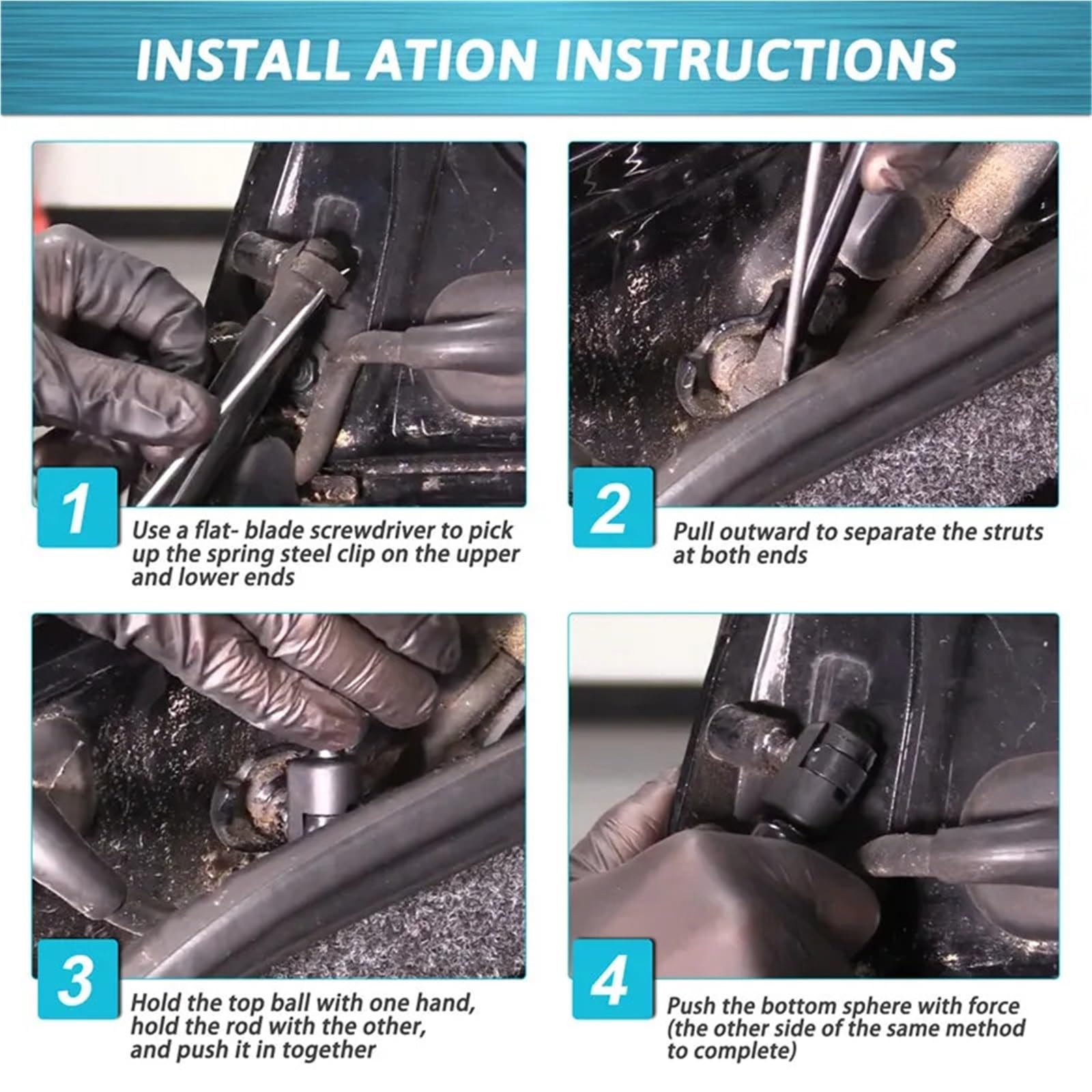 INSTALL ATION INSTRUCTIONS

1
Use a flat- blade screwdriver to pick up the spring steel clip on the upper and lower ends

2
Pull outward to separate the struts at both ends

3
Hold the top ball with one hand, hold the rod with the other, and push it in together

4
Push the bottom sphere with force (the other side of the same method to complete)