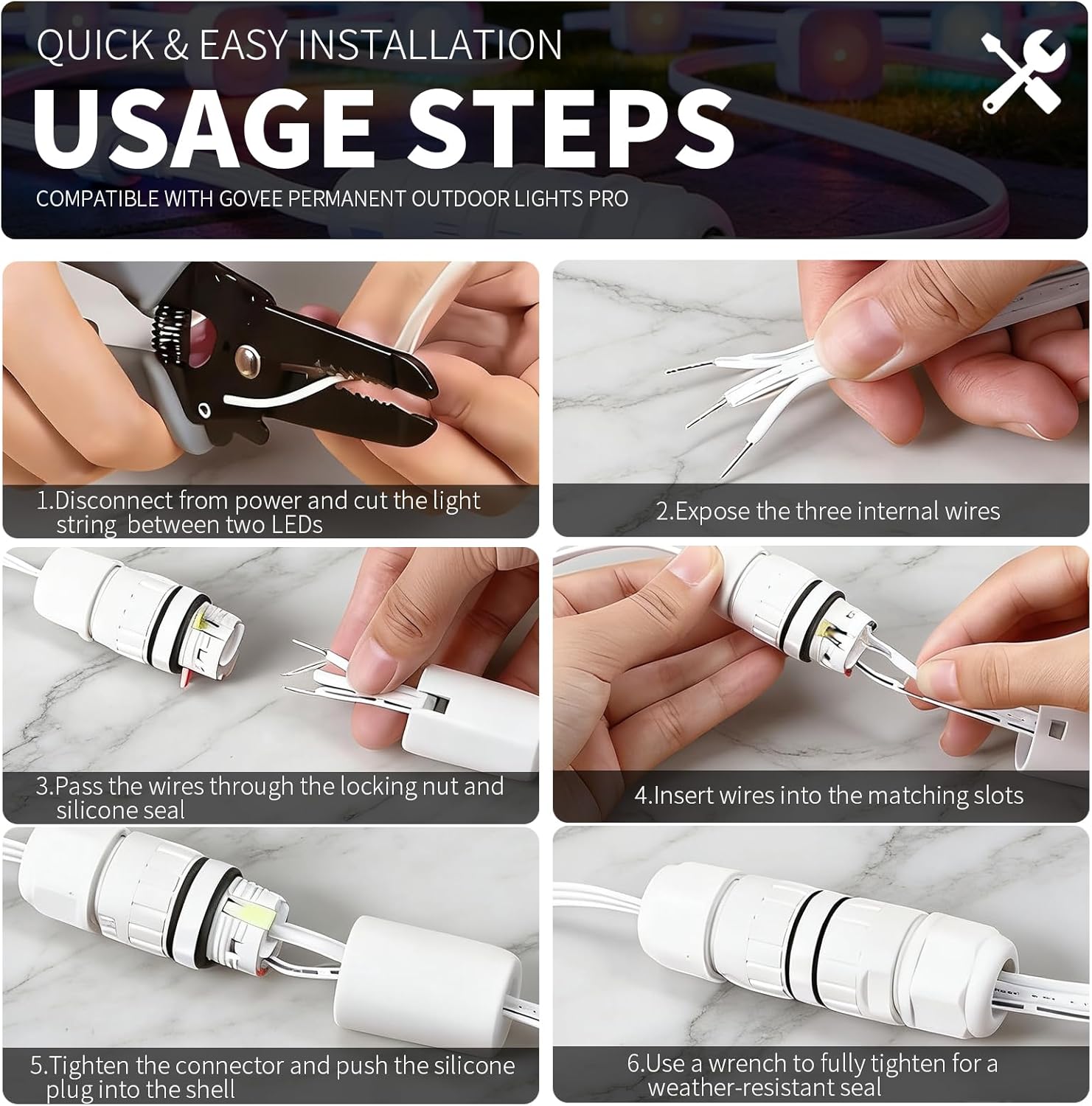 QUICK & EASY INSTALLATION

USAGE STEPS

COMPATIBLE WITH GOVEE PERMANENT OUTDOOR LIGHTS PRO

1.Disconnect from power and cut the light string between two LEDs

2.Expose the three internal wires

3.Pass the wires through the locking nut and silicone seal

4.Insert wires into the matching slots

5.Tighten the connector and push the silicone plug into the shell

6.Use a wrench to fully tighten for a weather-resistant seal