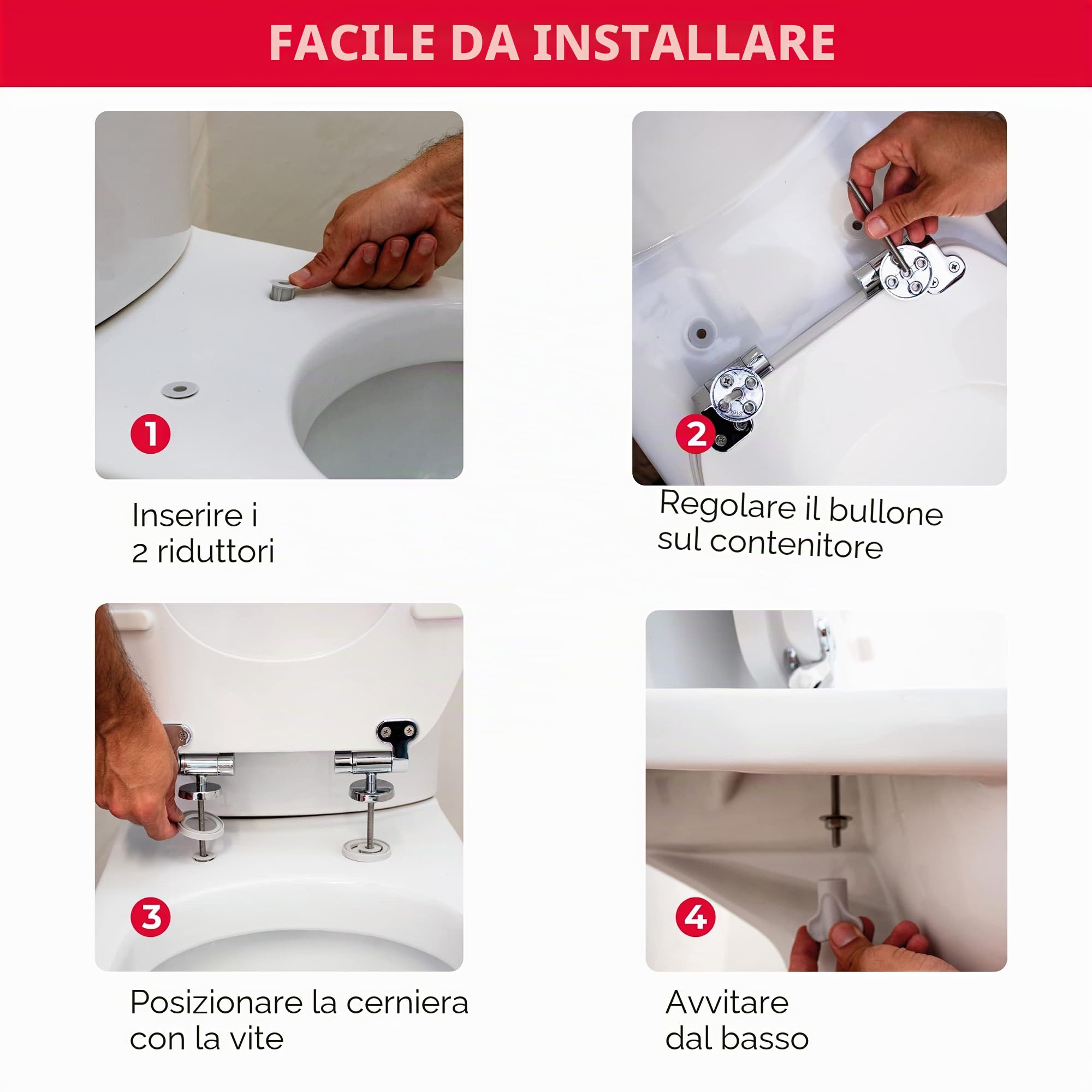 FACILE DA INSTALLARE

1

Inserire i 2 riduttori

2

Regolare il bullone sul contenitore

3

Posizionare la cerniera con la vite

4

Avvitare dal basso