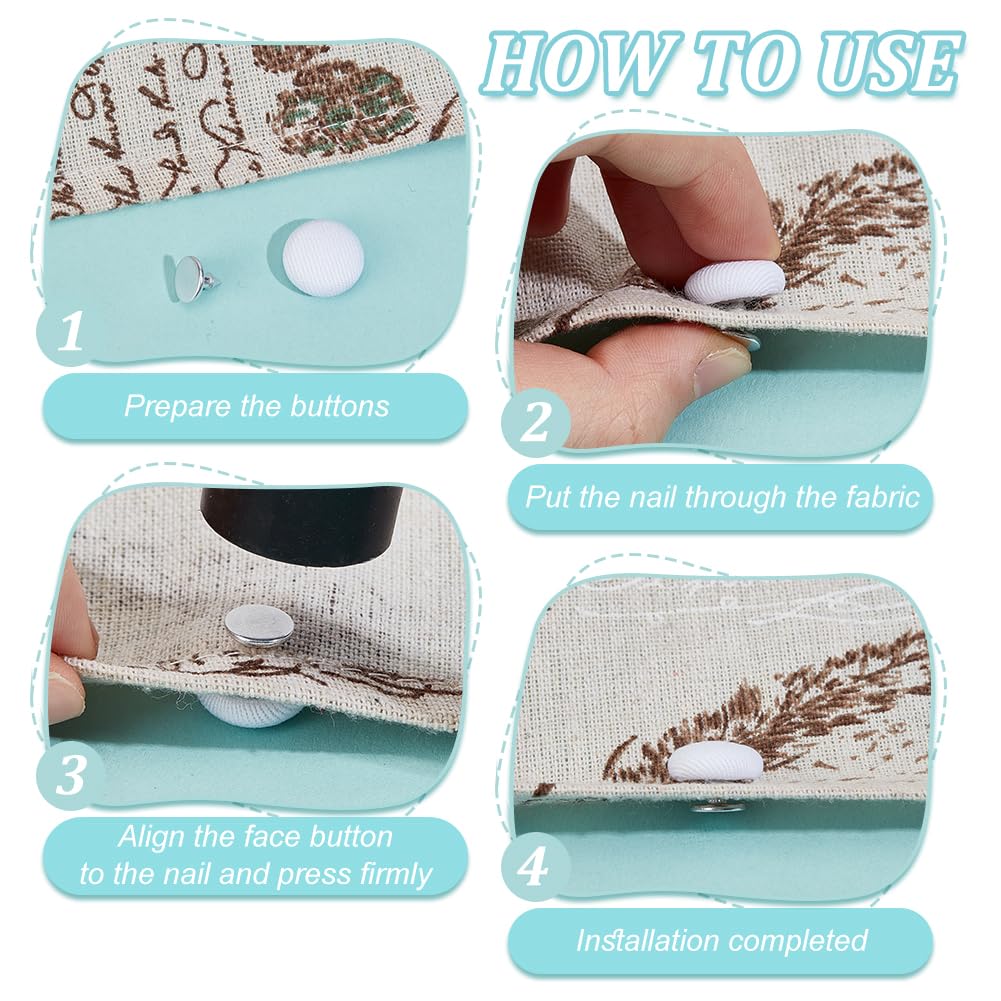 HOW TO USE

1

Prepare the buttons

2

Put the nail through the fabric

3

Align the face button to the nail and press firmly

4

Installation completed