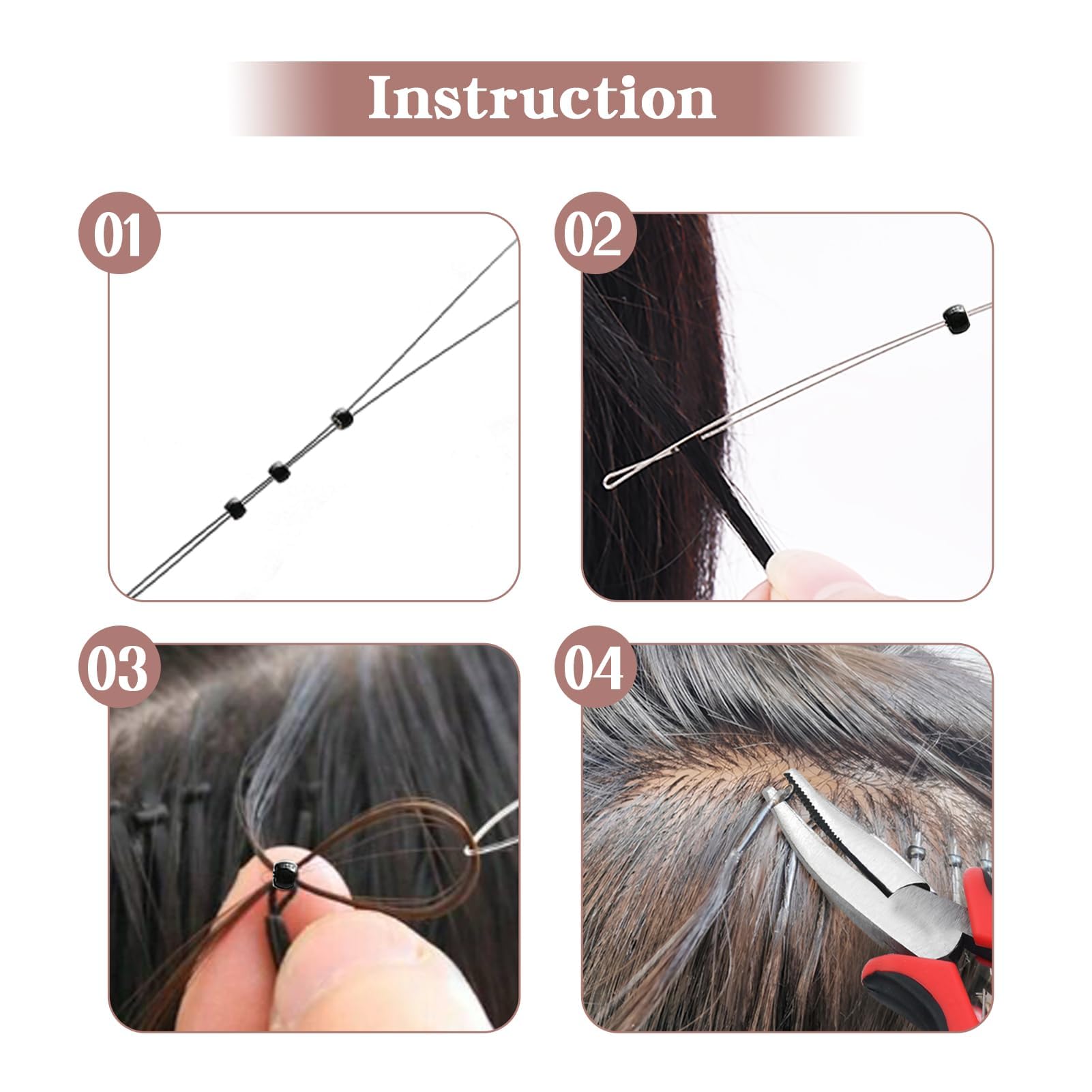 Instruction

01

02

03

04