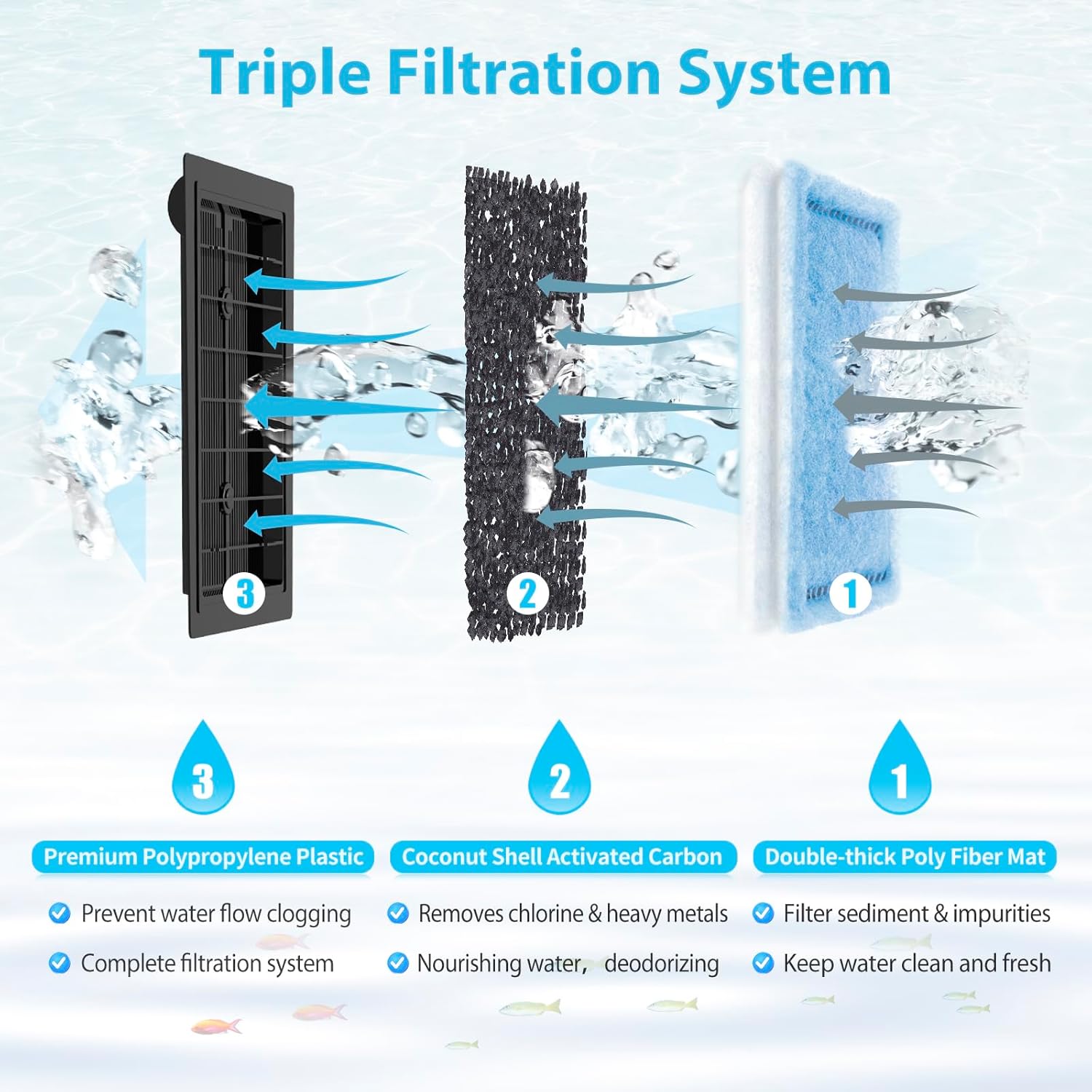 Triple Filtration System

3

2

1

3

Premium Polypropylene Plastic

Prevent water flow clogging

Complete filtration system

2

Coconut Shell Activated Carbon

Removes chlorine & heavy metals

Nourishing water， deodorizing

1

Double-thick Poly Fiber Mat

Filter sediment & impurities

Keep water clean and fresh