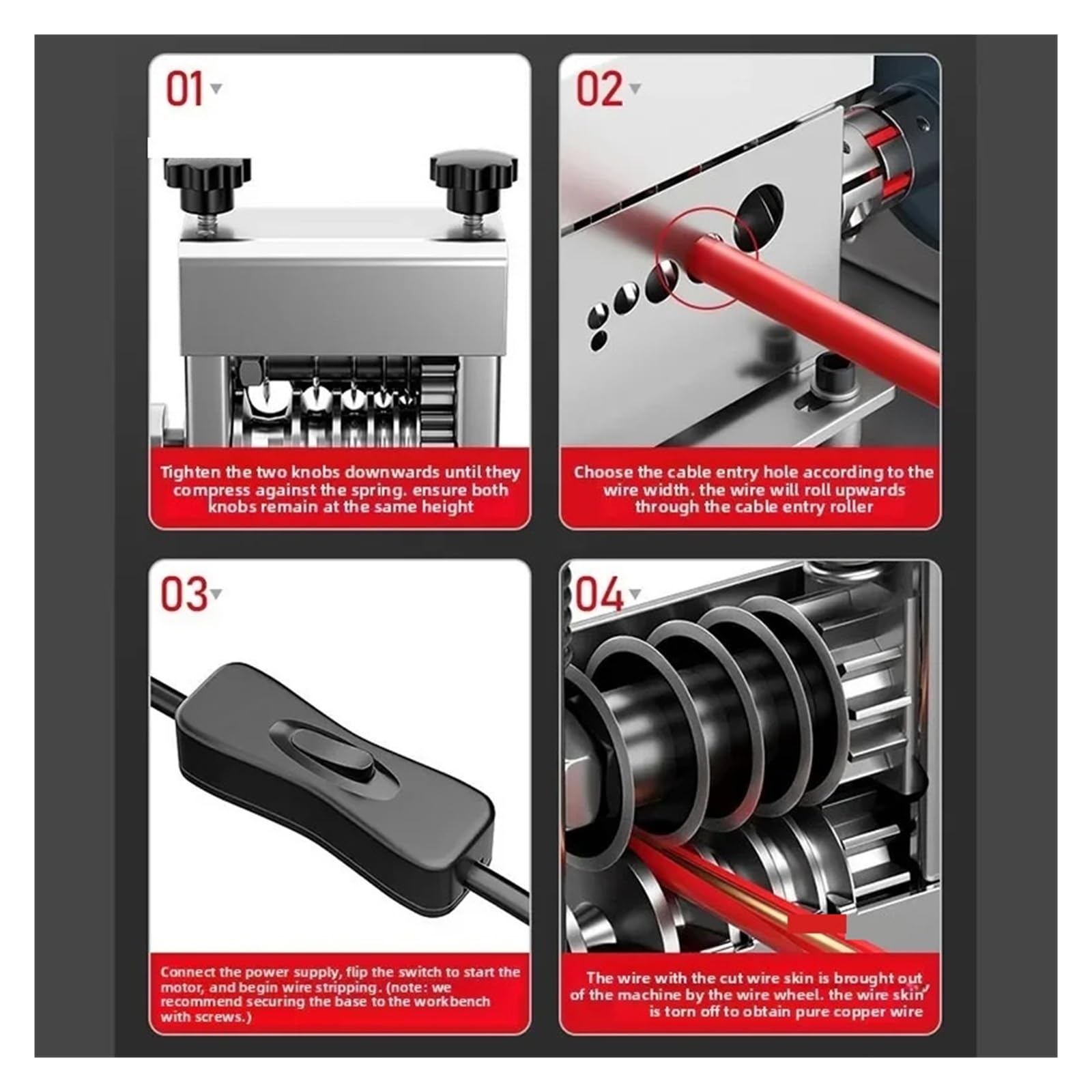 01

Tighten the two knobs downwards until they compress against the spring. ensure both knobs remain at the same height

02

Choose the cable entry hole according to the wire width. the wire will roll upwards through the cable entry roller

03

Connect the power supply, flip the switch to start the motor, and begin wire stripping. (note: we recommend securing the base to the workbench with screws.)

04

The wire with the cut wire skin is brought out of the machine by the wire wheel. the wire skin is torn off to obtain pure copper wire