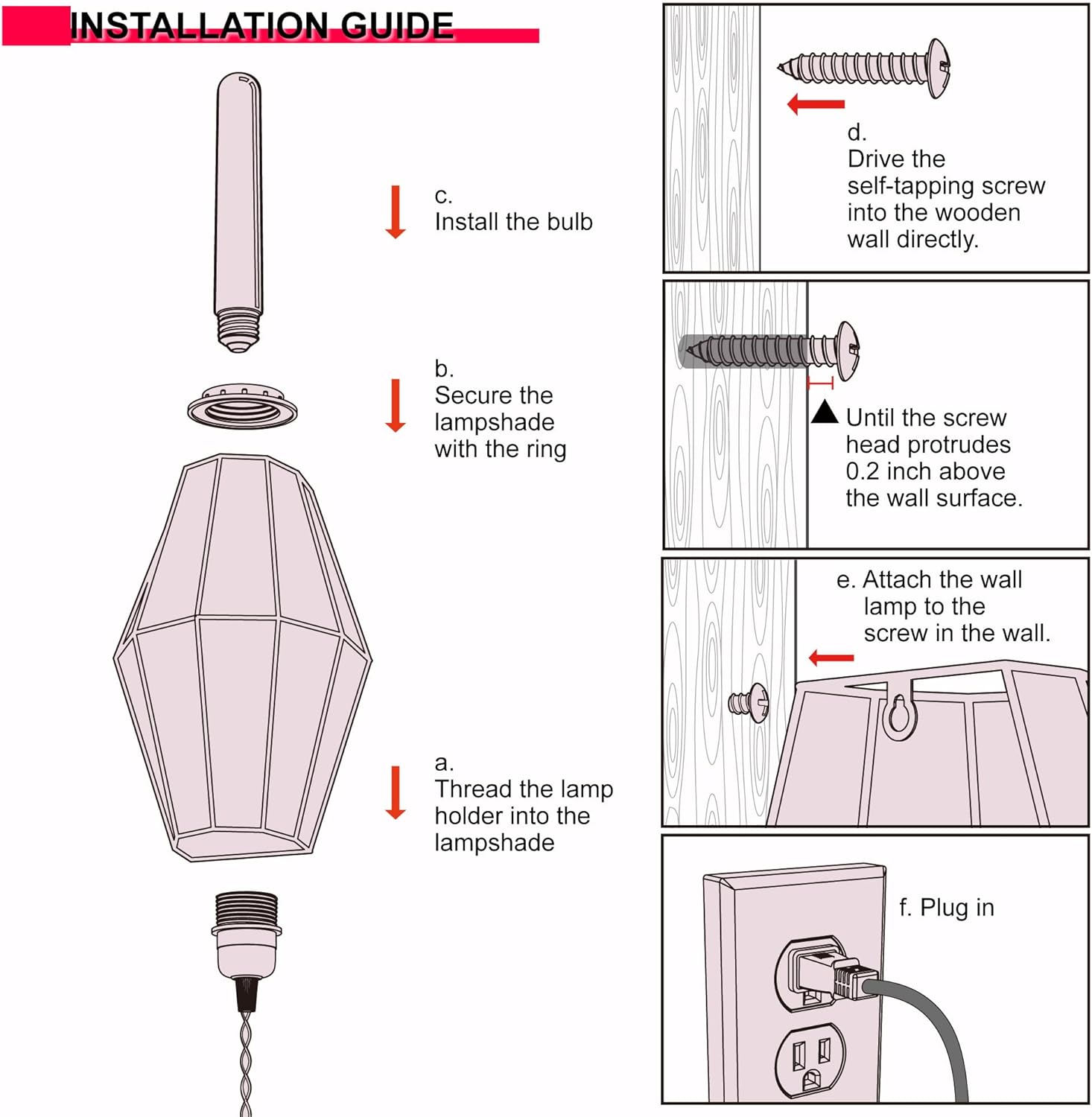 INSTALLATION GUIDE

c.
Install the bulb

b.
Secure the lampshade with the ring

a.
Thread the lamp holder into the lampshade

d.
Drive the self-tapping screw into the wooden wall directly.

▲ Until the screw head protrudes 0.2 inch above the wall surface.

e. Attach the wall lamp to the screw in the wall.

f. Plug in