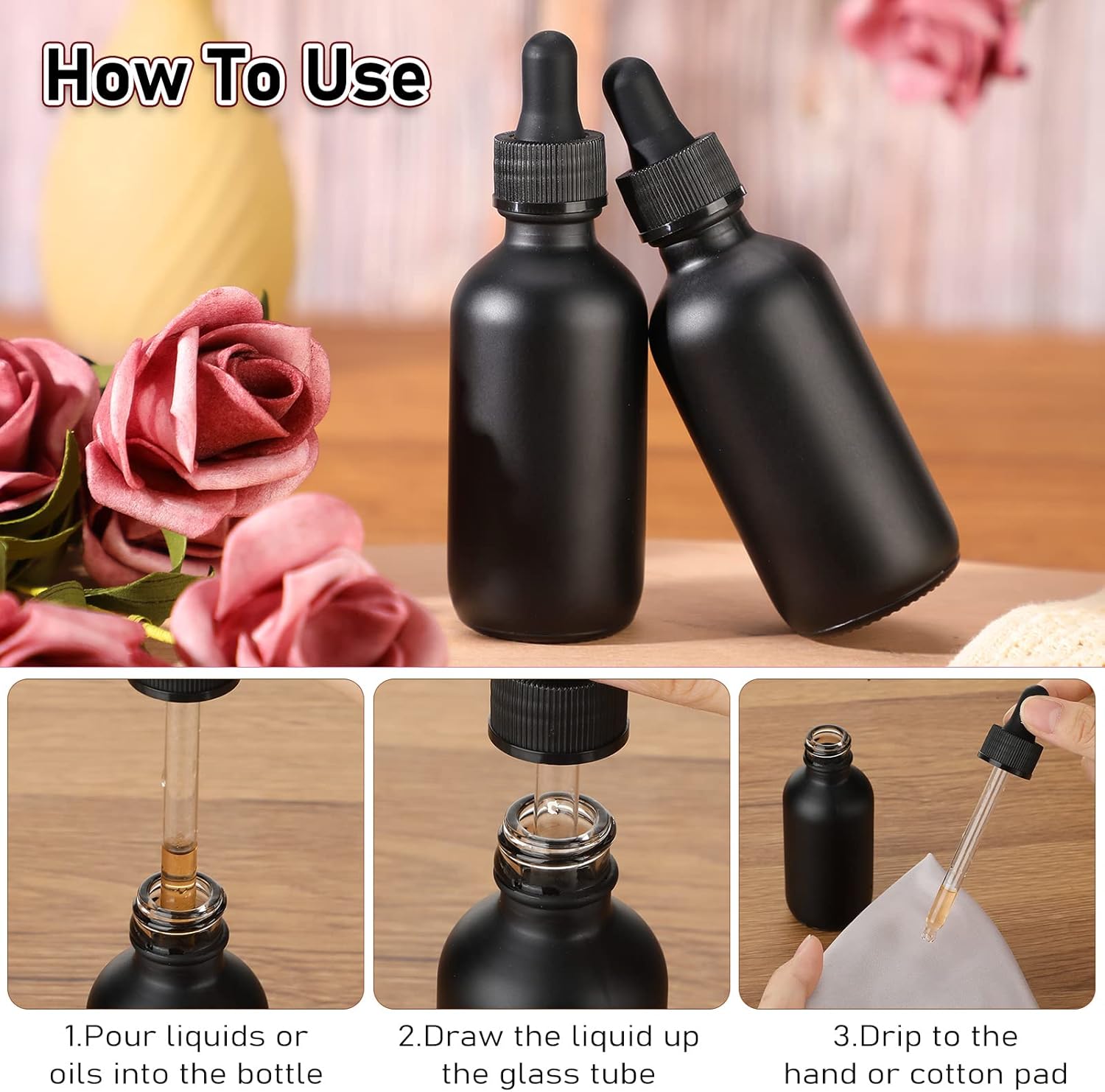 How To Use

1.Pour liquids or oils into the bottle

2.Draw the liquid up the glass tube

3.Drip to the hand or cotton pad