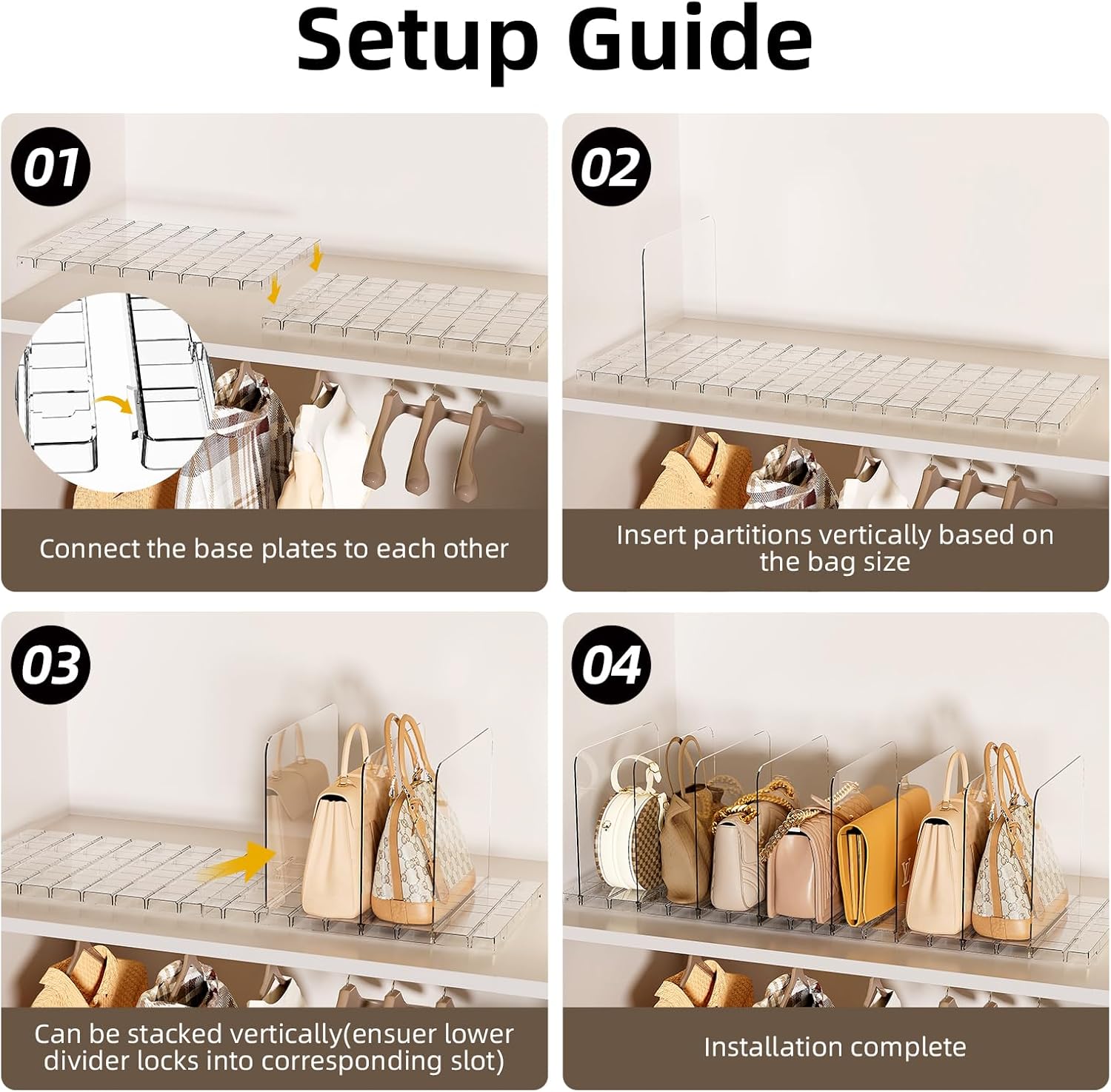 Setup Guide

01

Connect the base plates to each other

02

Insert partitions vertically based on the bag size

03

Can be stacked vertically(ensuer lower divider locks into corresponding slot)

04

Installation complete