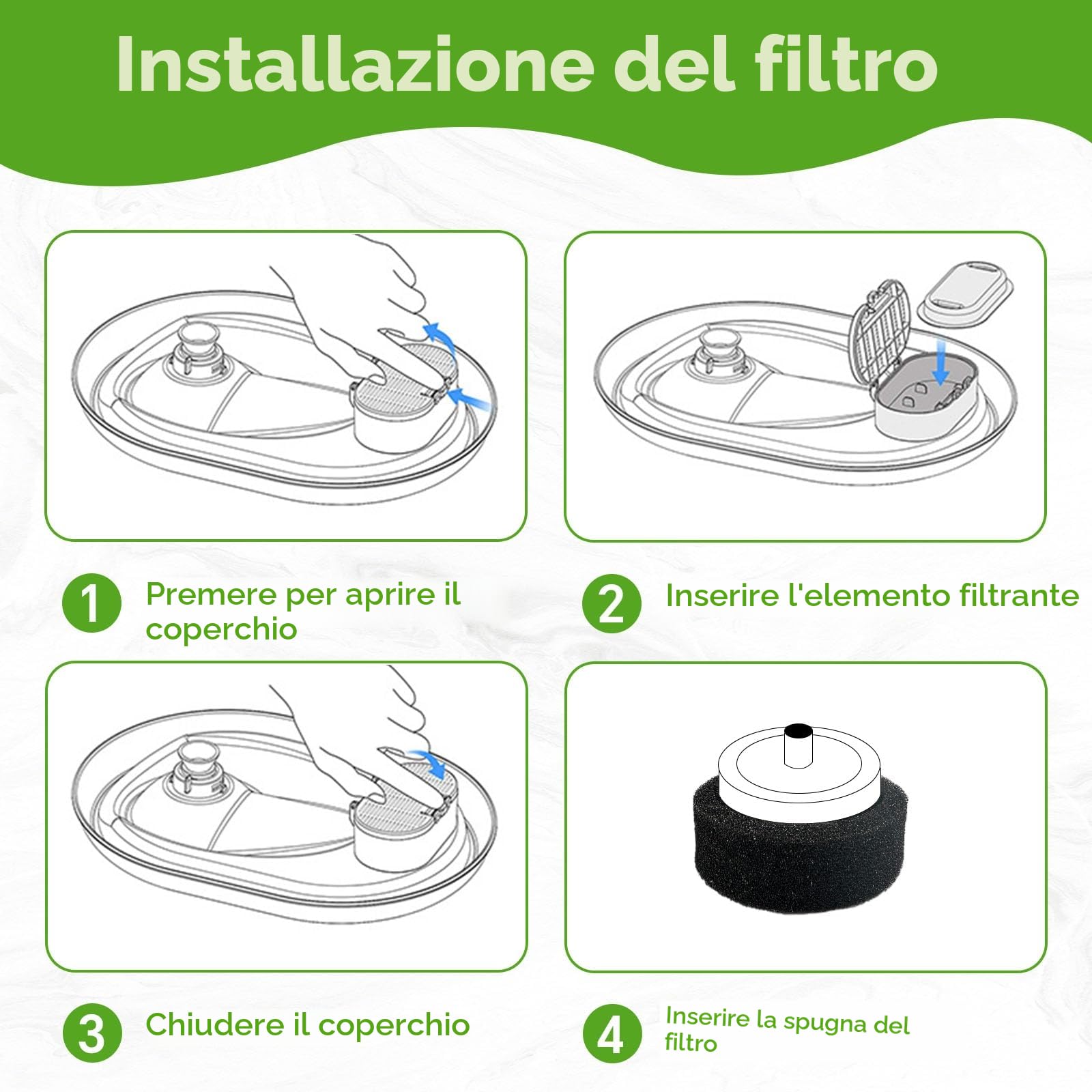 Installazione del filtro

1 Premere per aprire il coperchio

2 Inserire l'elemento filtrante

3 Chiudere il coperchio

4 Inserire la spugna del filtro