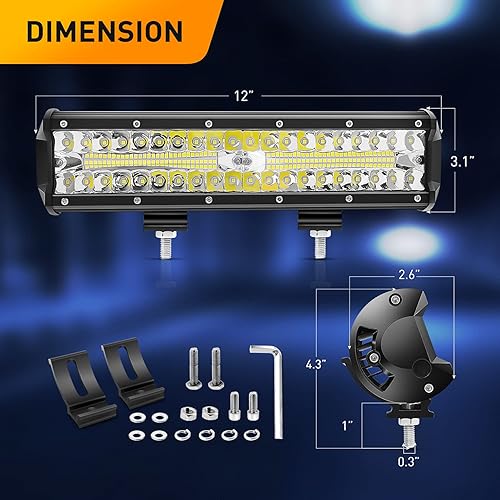 DIMENSION

12"

3.1"

2.6"

4.3"

1"

0.3"