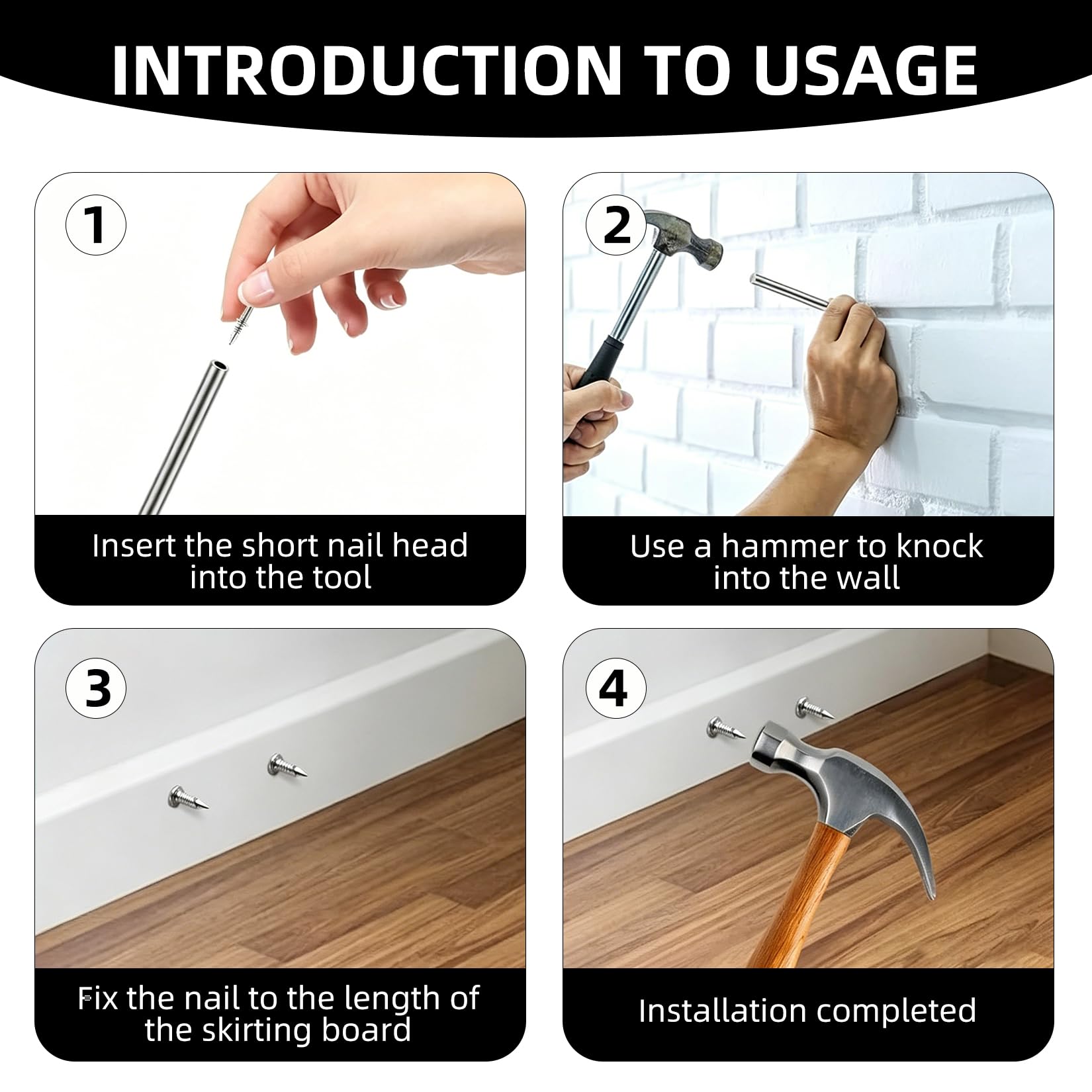 INTRODUCTION TO USAGE

1

Insert the short nail head into the tool

2

Use a hammer to knock into the wall

3

Fix the nail to the length of the skirting board

4

Installation completed