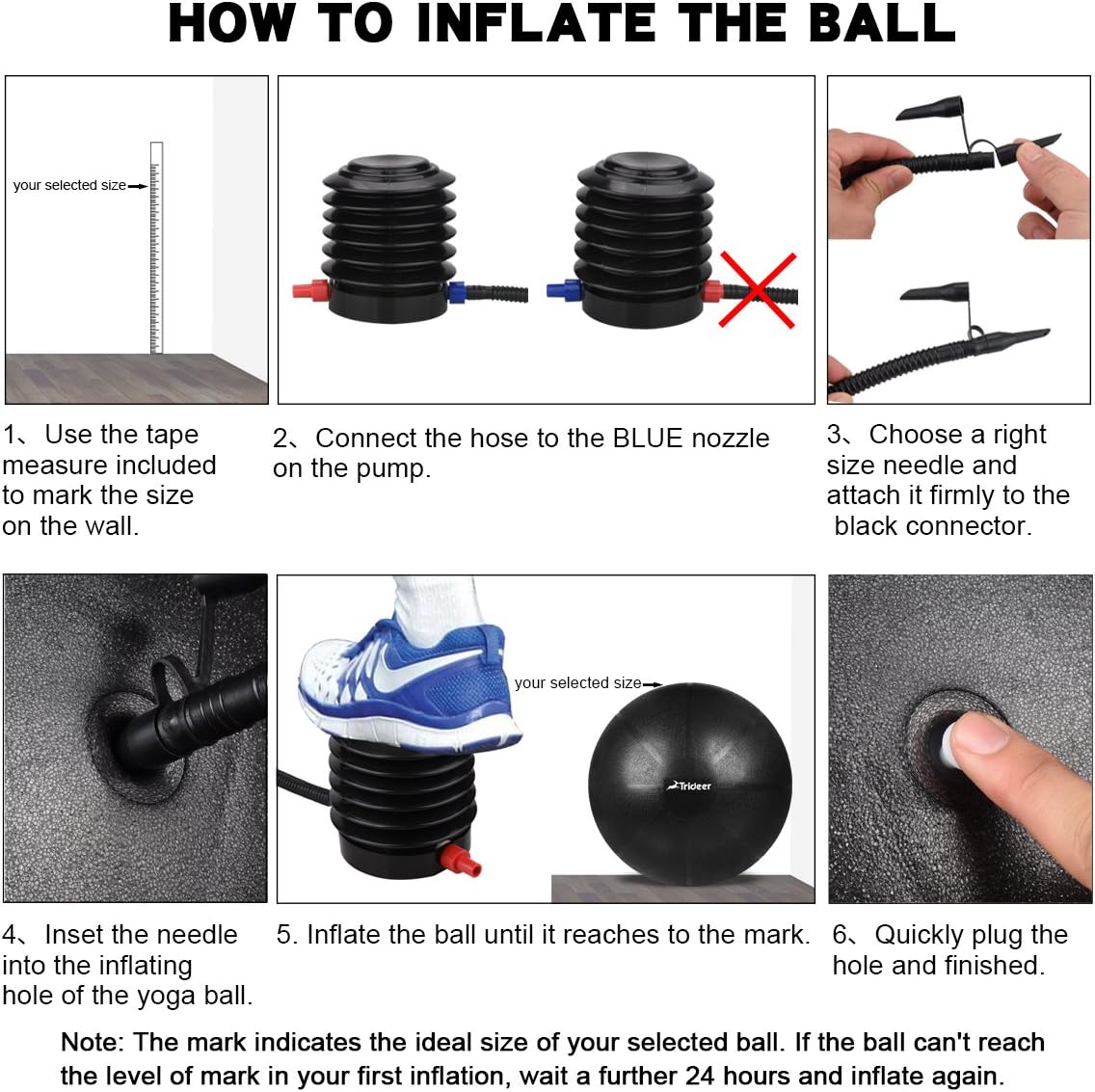 HOW TO INFLATE THE BALL

your selected size

1、Use the tape measure included to mark the size on the wall.

2、Connect the hose to the BLUE nozzle on the pump.

3、Choose a right size needle and attach it firmly to the black connector.

your selected size

Trideer

4、Inset the needle into the inflating hole of the yoga ball.

5. Inflate the ball until it reaches to the mark.

6、Quickly plug the hole and finished.

Note: The mark indicates the ideal size of your selected ball. If the ball can't reach the level of mark in your first inflation, wait a further 24 hours and inflate again.