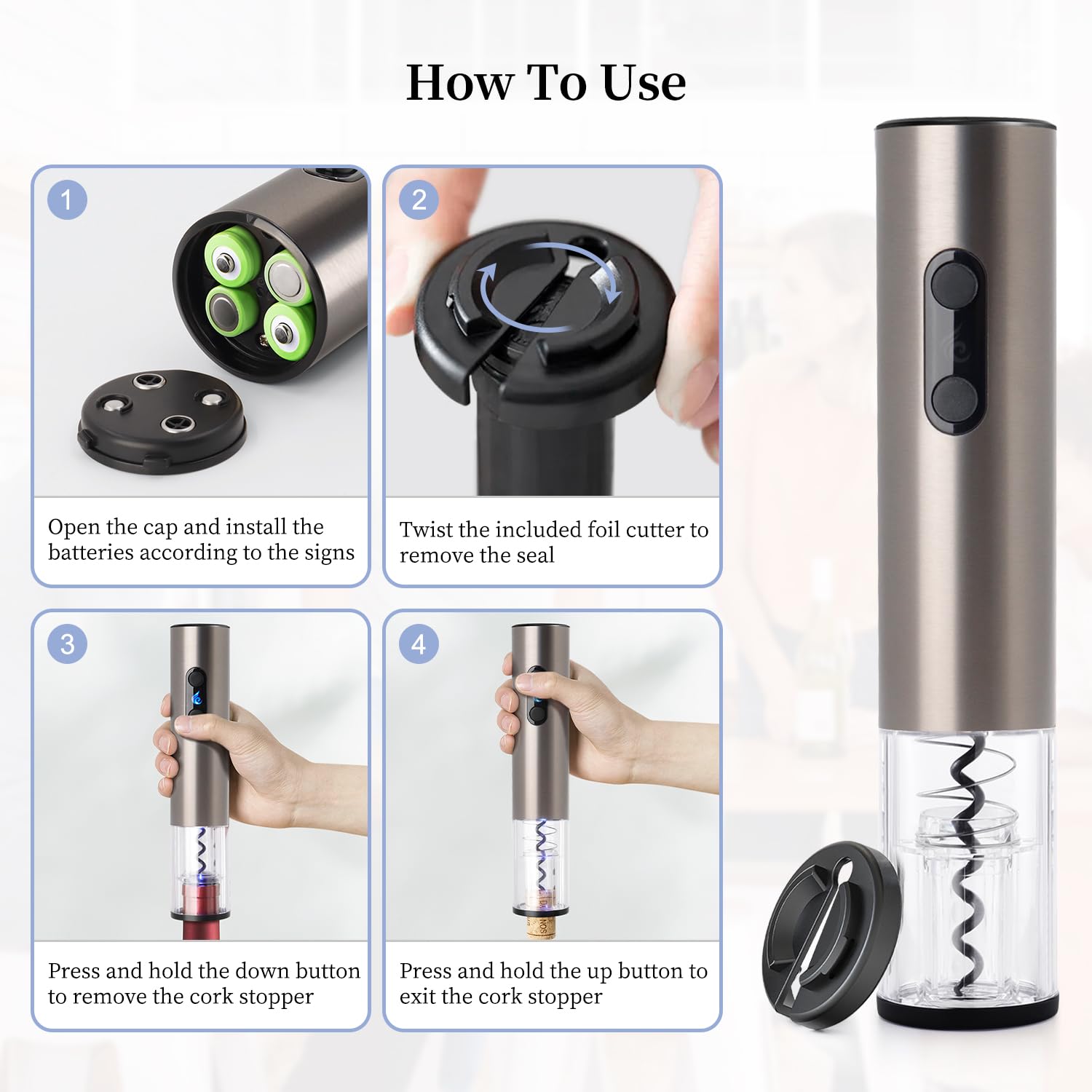 How To Use

1

Open the cap and install the batteries according to the signs

2

Twist the included foil cutter to remove the seal

3

Press and hold the down button to remove the cork stopper

4

Press and hold the up button to exit the cork stopper