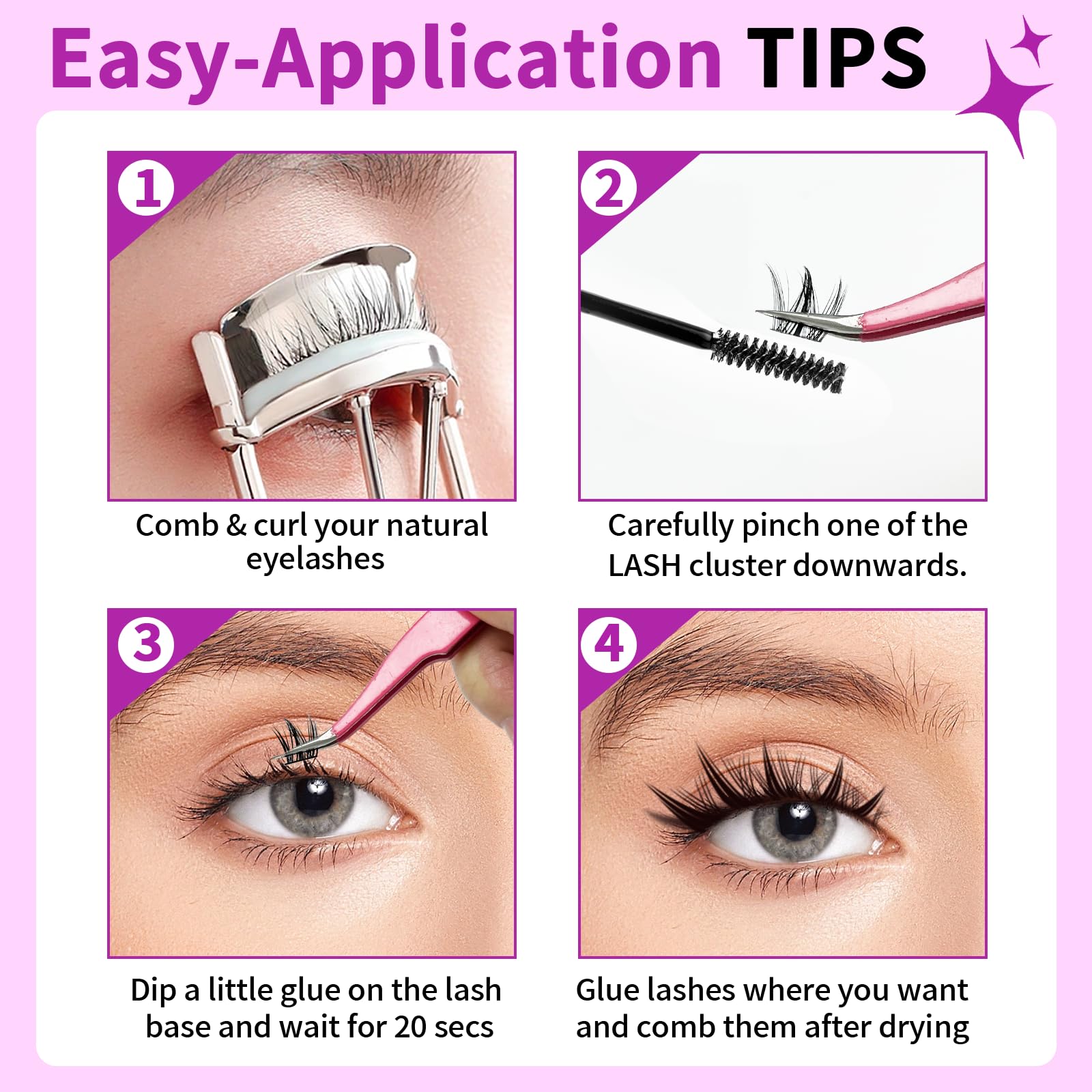 Easy-Application TIPS

1

Comb & curl your natural eyelashes

2

Carefully pinch one of the LASH cluster downwards.

3

Dip a little glue on the lash base and wait for 20 secs

4

Glue lashes where you want and comb them after drying