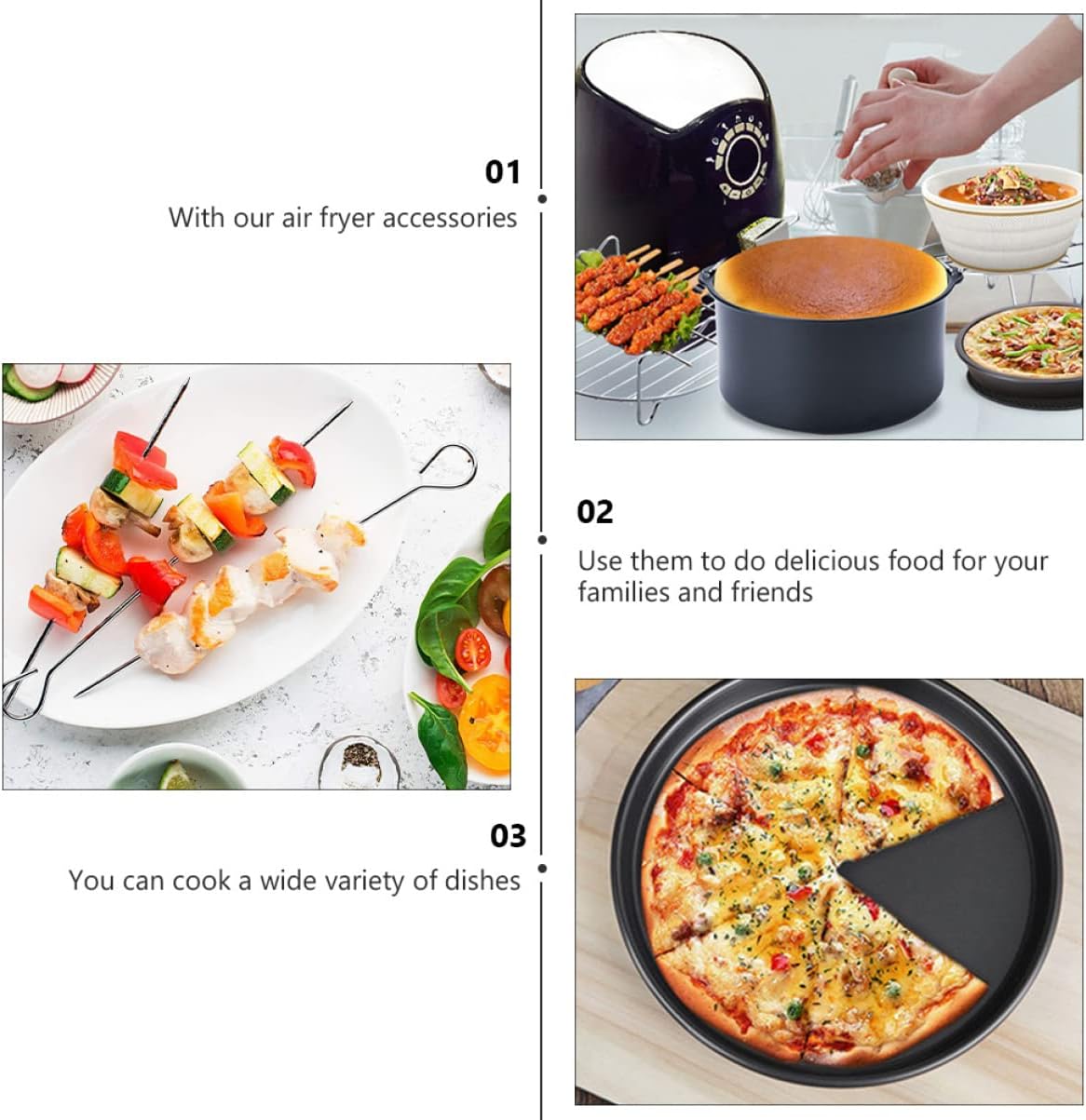 01
With our air fryer accessories

02
Use them to do delicious food for your families and friends

03
You can cook a wide variety of dishes