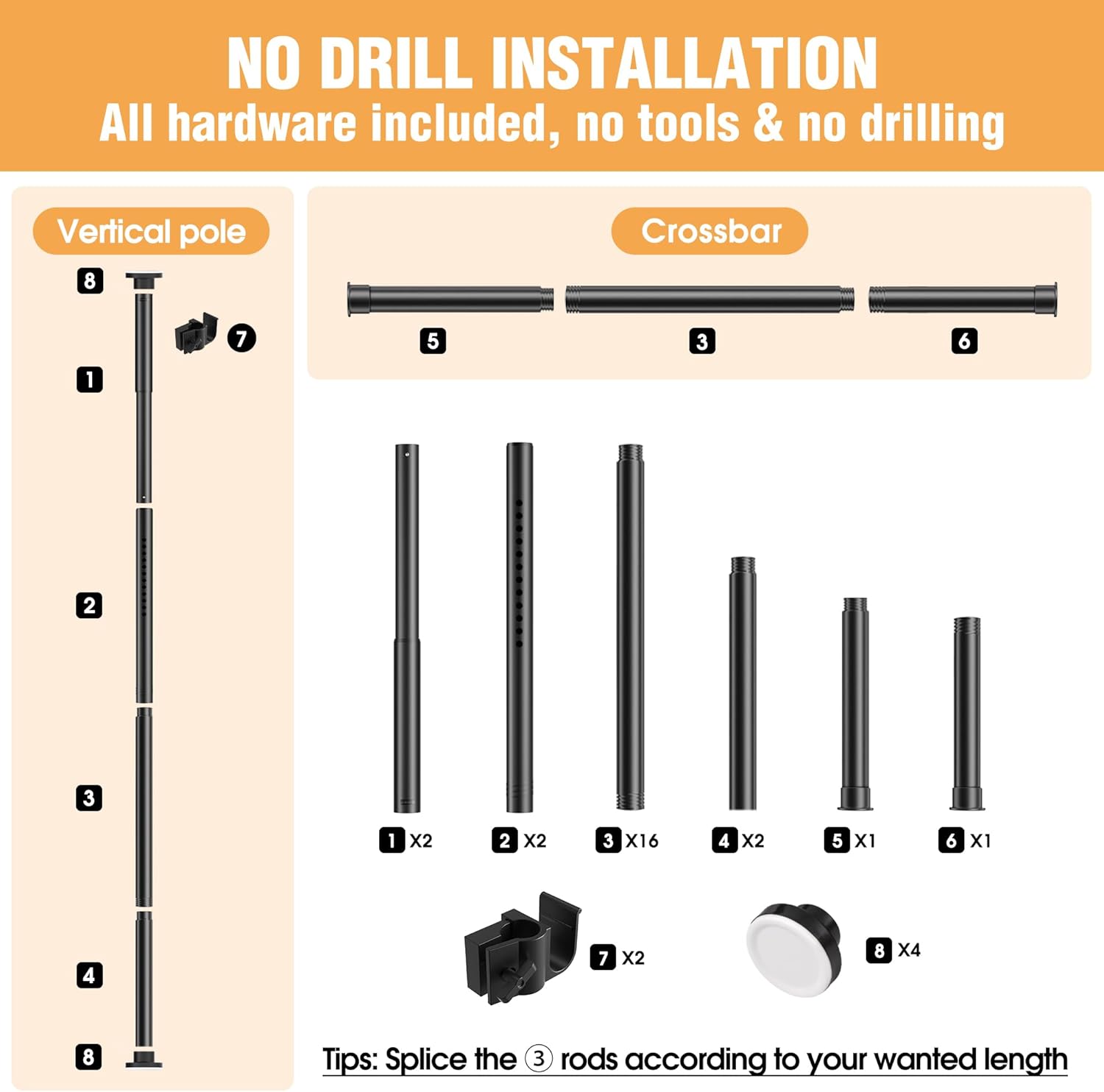 NO DRILL INSTALLATION
All hardware included, no tools & no drilling

Vertical pole

8
7
1
2
3
4
8

Crossbar

5
3
6

1 X2
2 X2
3 X16
4 X2
5 X1
6 X1

7 X2
8 X4

Tips: Splice the ③ rods according to your wanted length