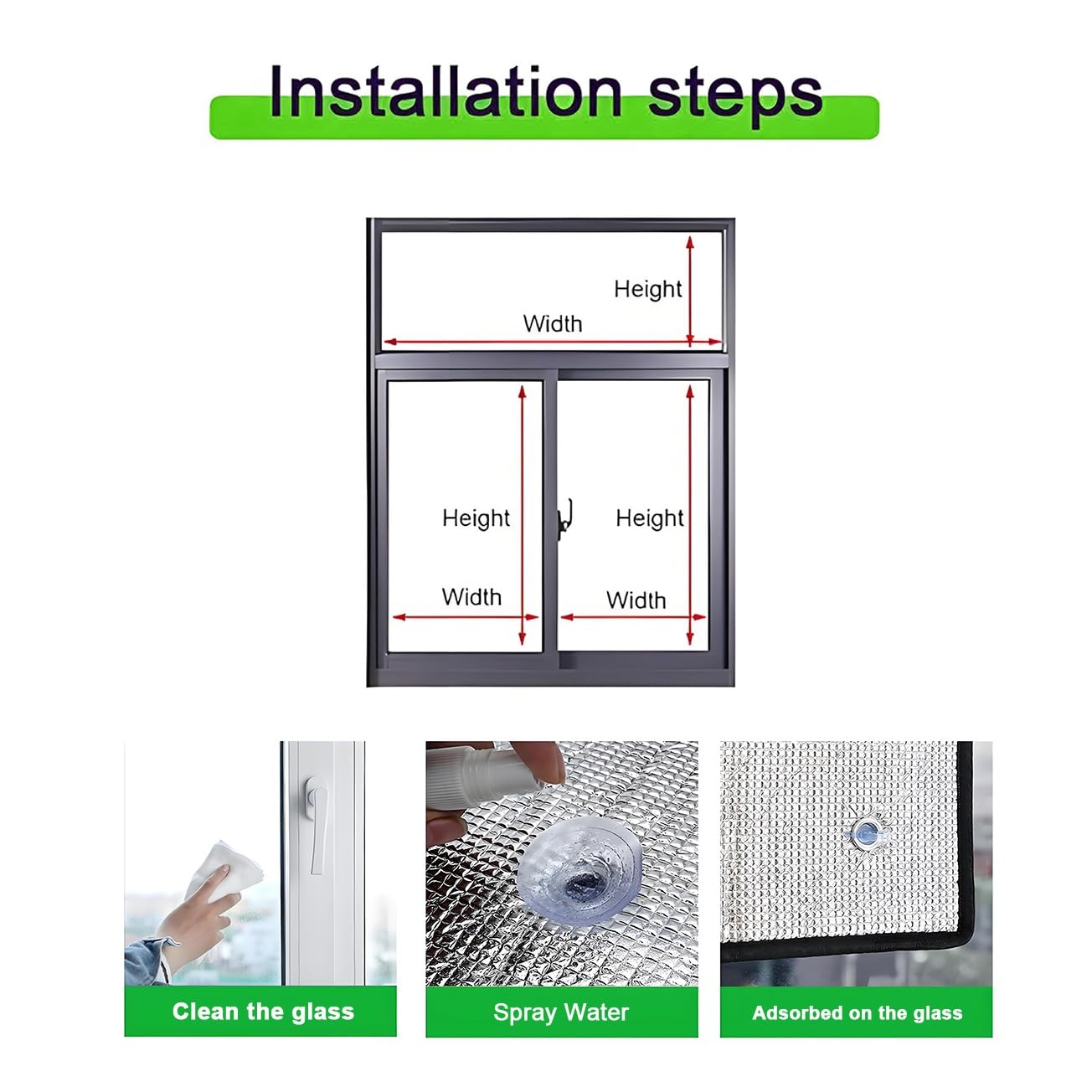 Installation steps

Height
Width

Height
Width

Height
Width

Clean the glass

Spray Water

Adsorbed on the glass