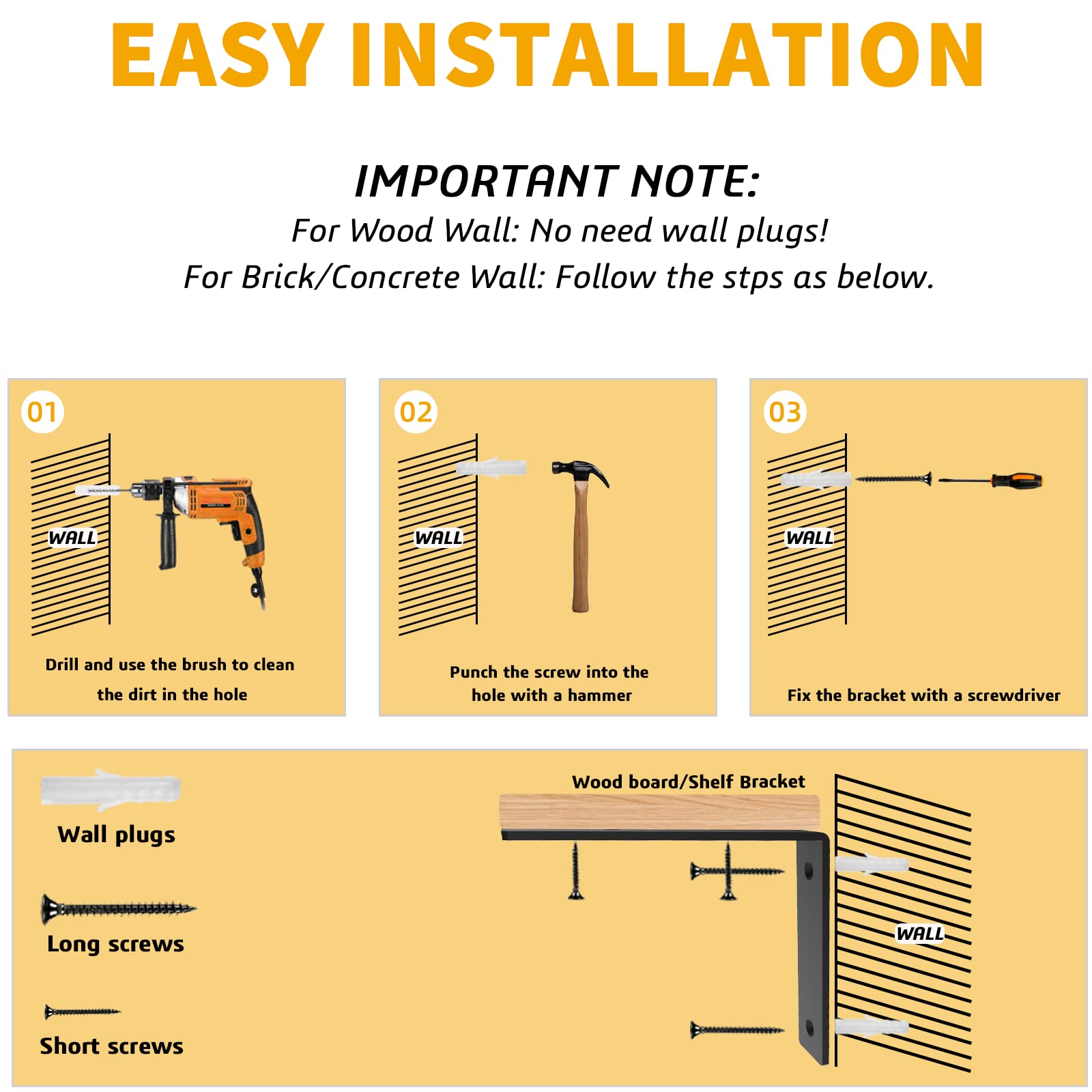 EASY INSTALLATION

IMPORTANT NOTE:
For Wood Wall: No need wall plugs!
For Brick/Concrete Wall: Follow the stps as below.

01

WALL

Drill and use the brush to clean the dirt in the hole

02

WALL

Punch the screw into the hole with a hammer

03

WALL

Fix the bracket with a screwdriver

Wall plugs

Long screws

Short screws

Wood board/Shelf Bracket

WALL