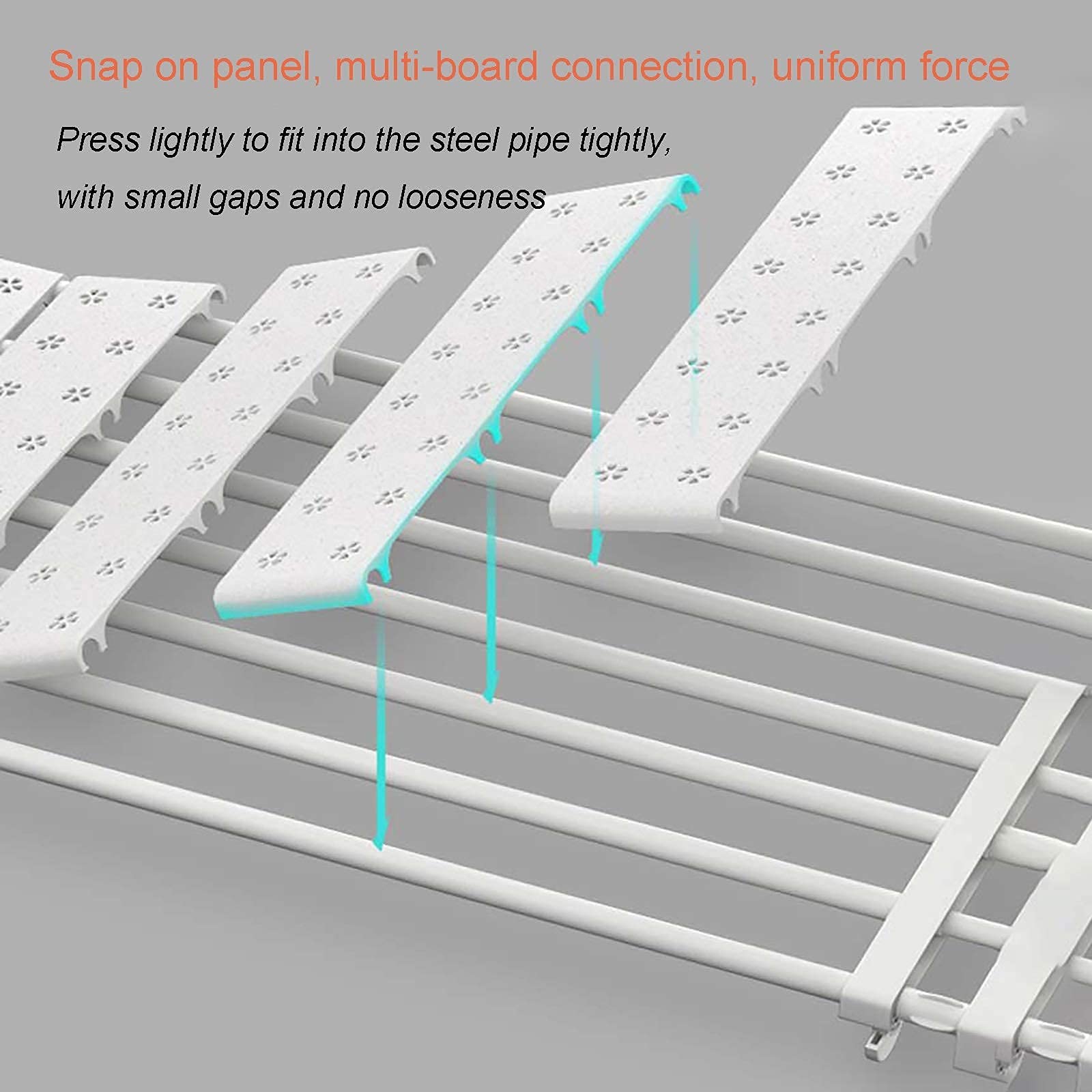 Snap on panel, multi-board connection, uniform force

Press lightly to fit into the steel pipe tightly, with small gaps and no looseness