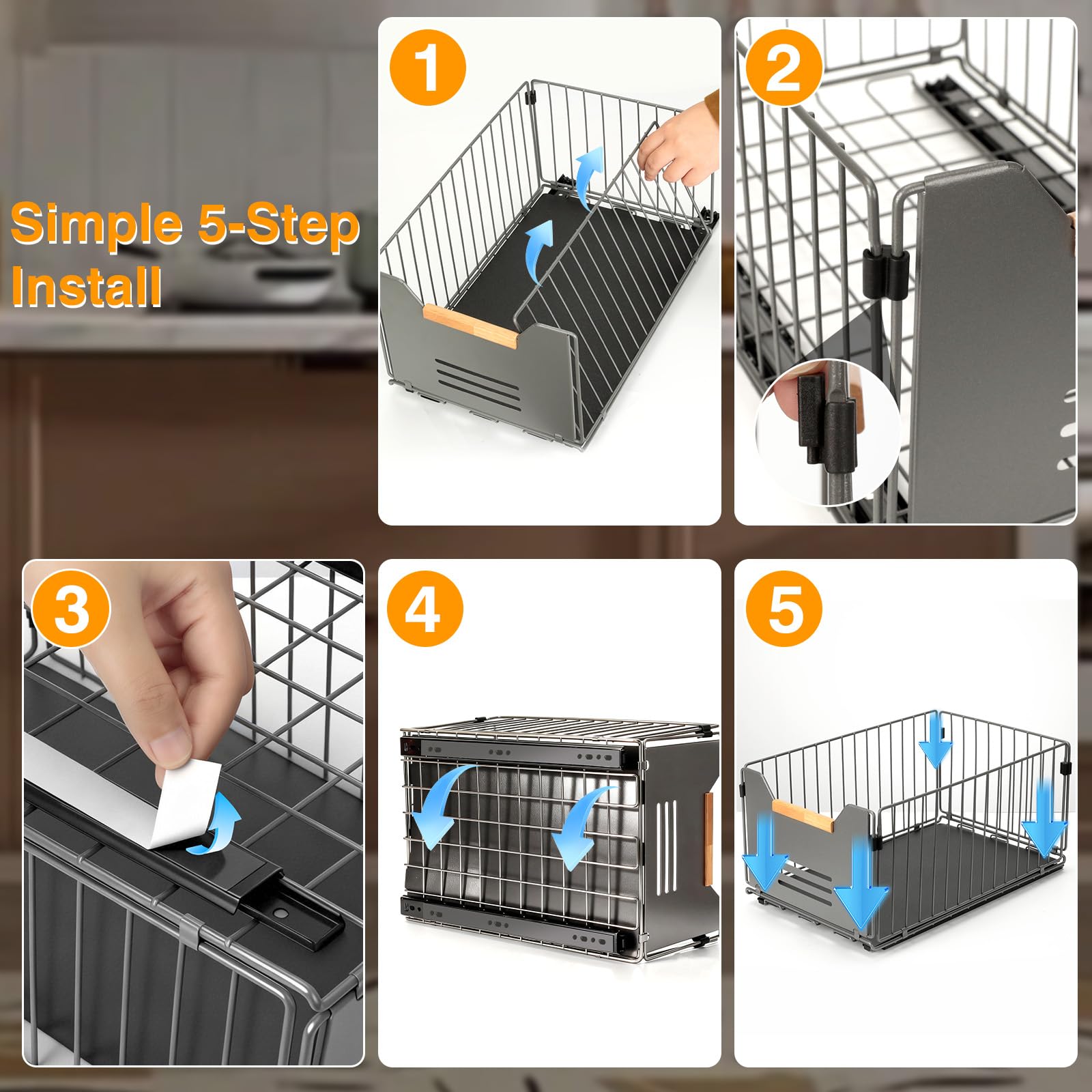 Simple 5-Step Install

1

2

3

4

5