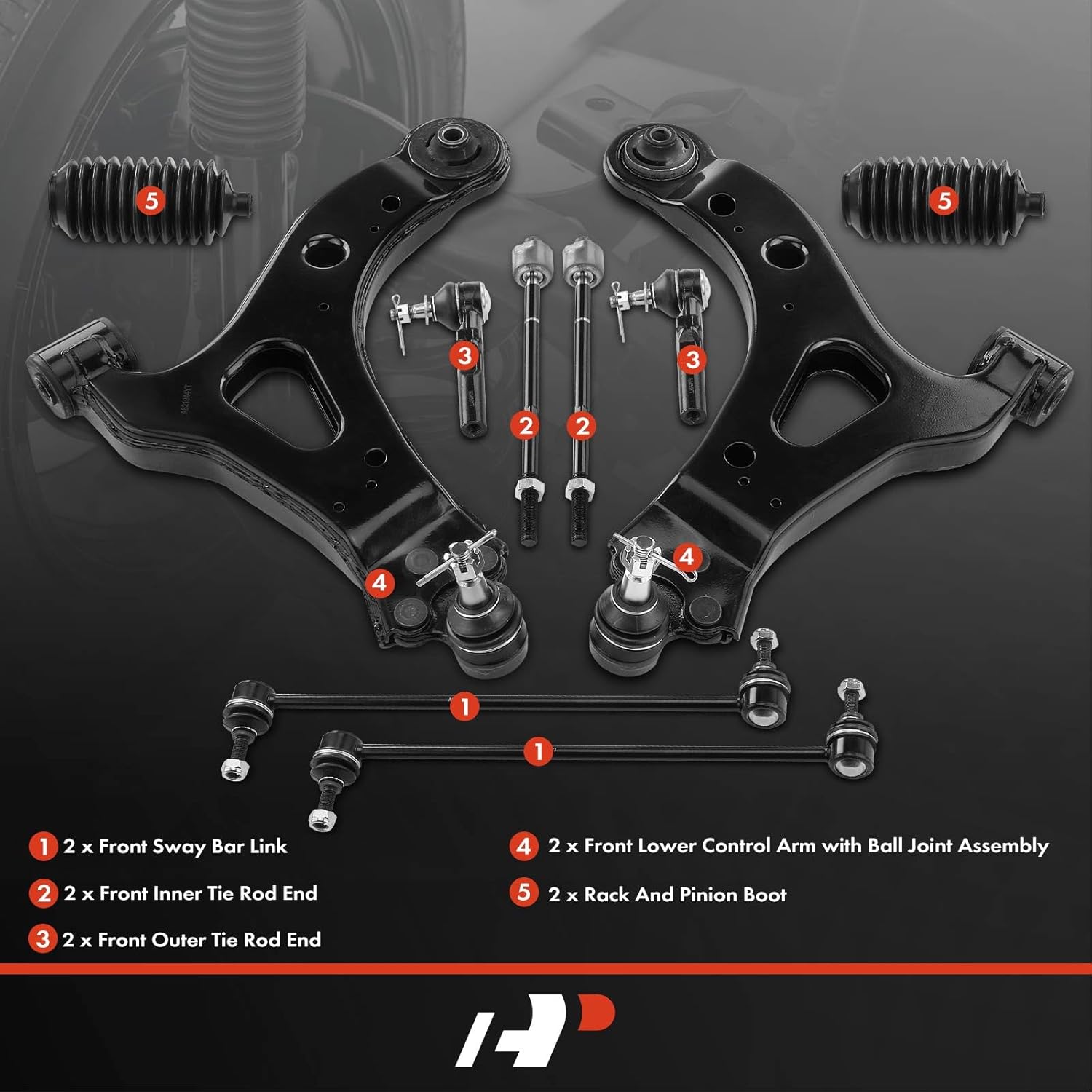 5
5
3
3
2
2
4
4
1
1

1 2 x Front Sway Bar Link
2 2 x Front Inner Tie Rod End
3 2 x Front Outer Tie Rod End
4 2 x Front Lower Control Arm with Ball Joint Assembly
5 2 x Rack And Pinion Boot