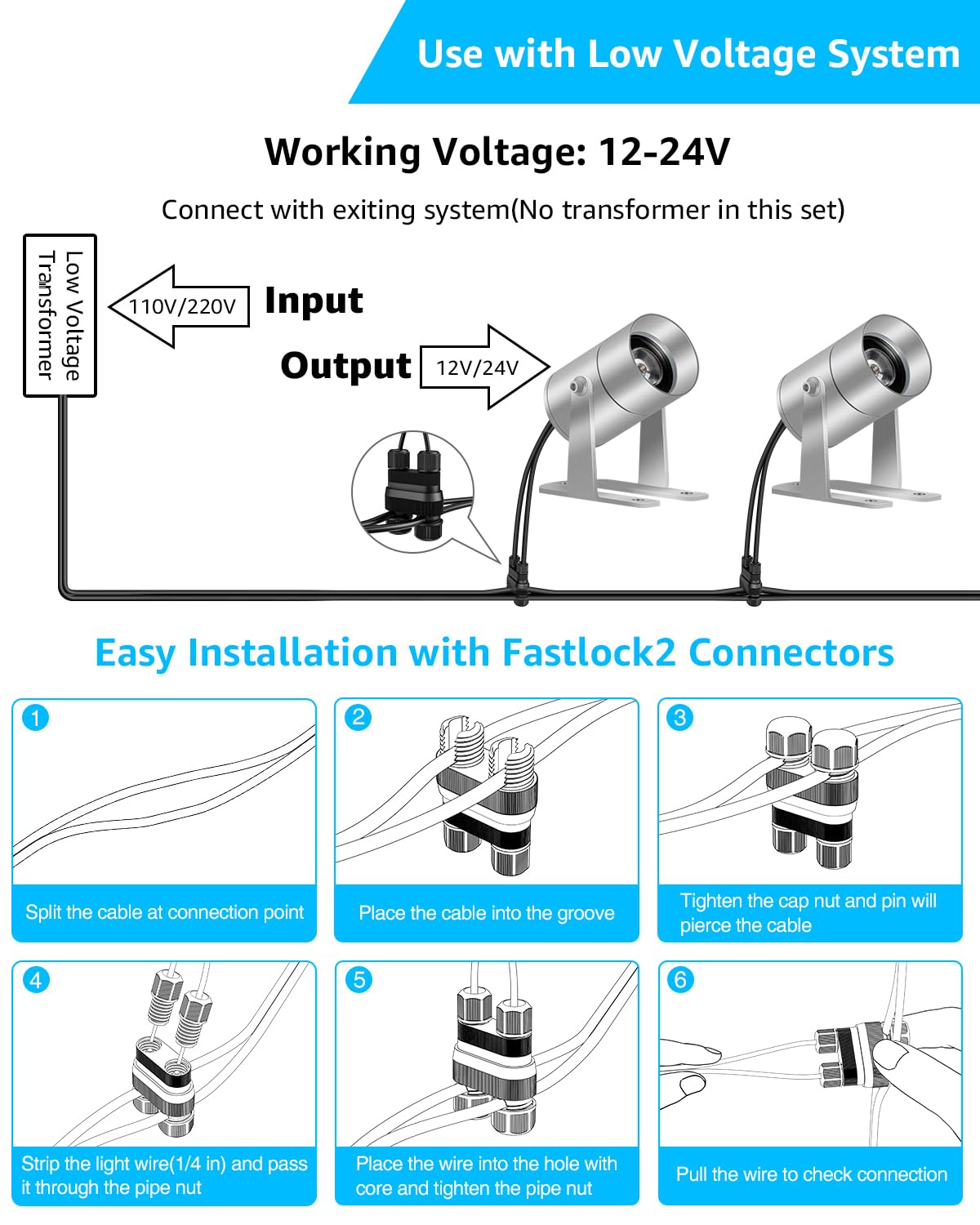 Use with Low Voltage System

Working Voltage: 12-24V

Connect with exiting system(No transformer in this set)

Low Voltage Transformer

110V/220V

Input

Output

12V/24V

Easy Installation with Fastlock2 Connectors

1

Split the cable at connection point

2

Place the cable into the groove

3

Tighten the cap nut and pin will pierce the cable

4

Strip the light wire(1/4 in) and pass it through the pipe nut

5

Place the wire into the hole with core and tighten the pipe nut

6

Pull the wire to check connection