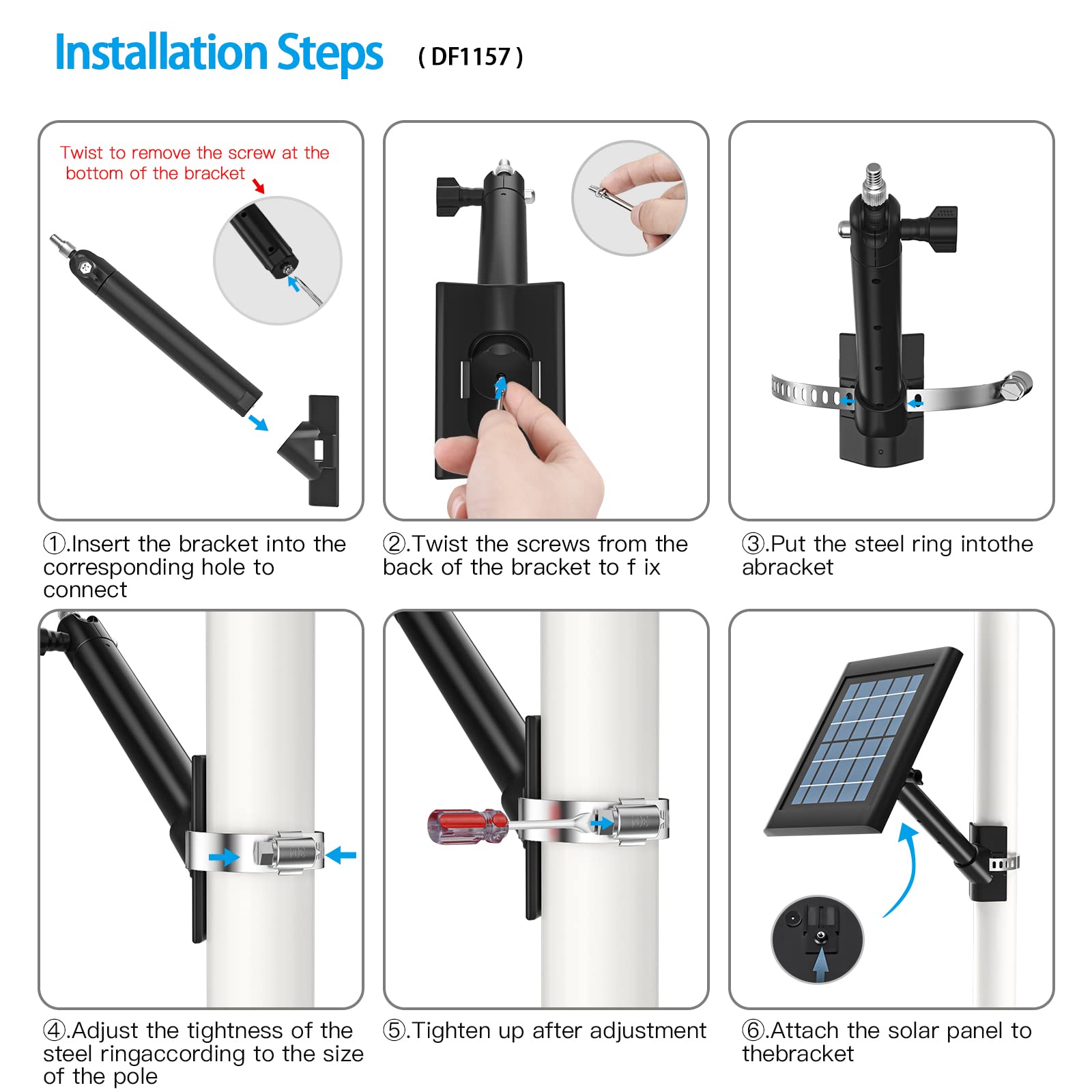 Installation Steps ( DF1157 )

Twist to remove the screw at the bottom of the bracket

①.Insert the bracket into the corresponding hole to connect

②.Twist the screws from the back of the bracket to f ix

③.Put the steel ring intothe abracket

④.Adjust the tightness of the steel ringaccording to the size of the pole

⑤.Tighten up after adjustment

⑥.Attach the solar panel to thebracket