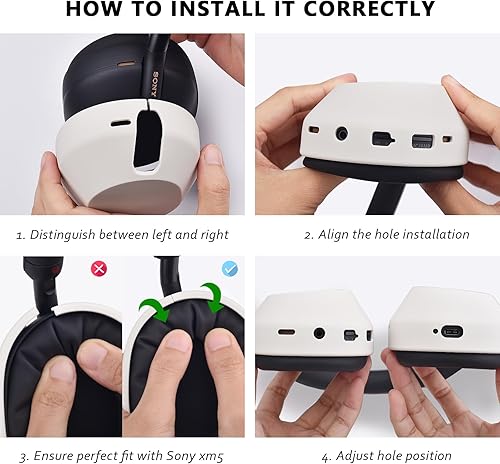 HOW TO INSTALL IT CORRECTLY

SONY

1. Distinguish between left and right

2. Align the hole installation

3. Ensure perfect fit with Sony xm5

4. Adjust hole position