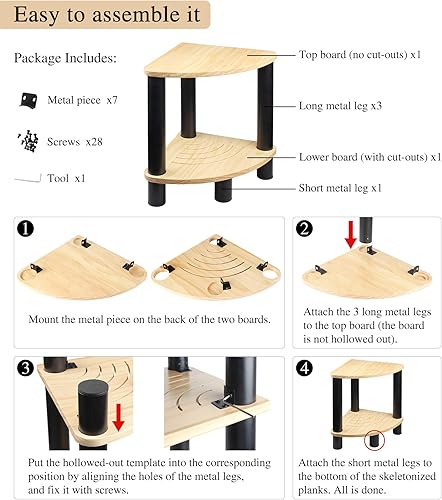 Easy to assemble it

Package Includes:

Metal piece x7

Screws x28

Tool x1

Top board (no cut-outs) x1

Long metal leg x3

Lower board (with cut-outs) x1

Short metal leg x1

1

Mount the metal piece on the back of the two boards.

2

Attach the 3 long metal legs to the top board (the board is not hollowed out).

3

Put the hollowed-out template into the corresponding position by aligning the holes of the metal legs, and fix it with screws.

4

Attach the short metal legs to the bottom of the skeletonized planks. All is done.