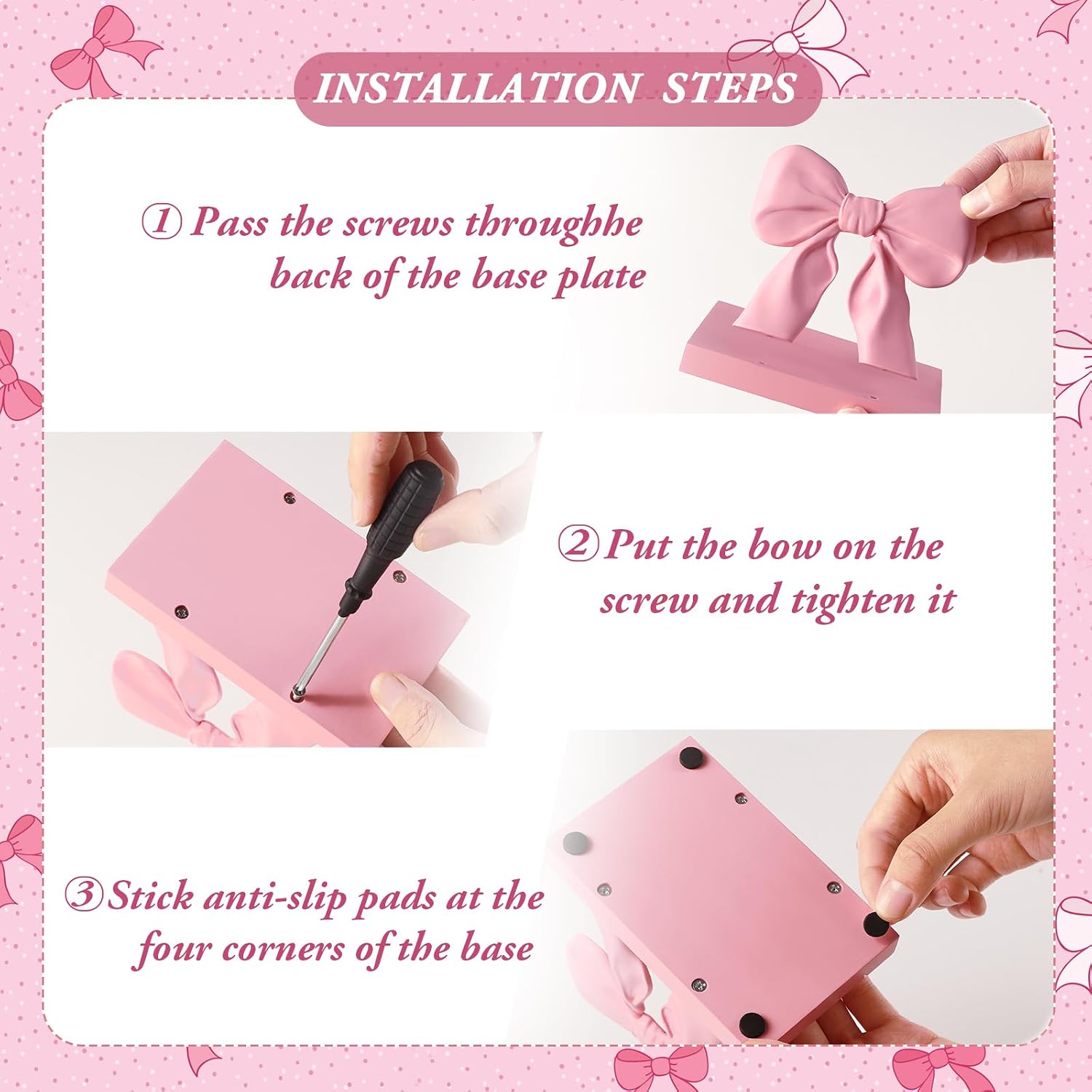 INSTALLATION STEPS

① Pass the screws throughhe back of the base plate

② Put the bow on the screw and tighten it

③ Stick anti-slip pads at the four corners of the base