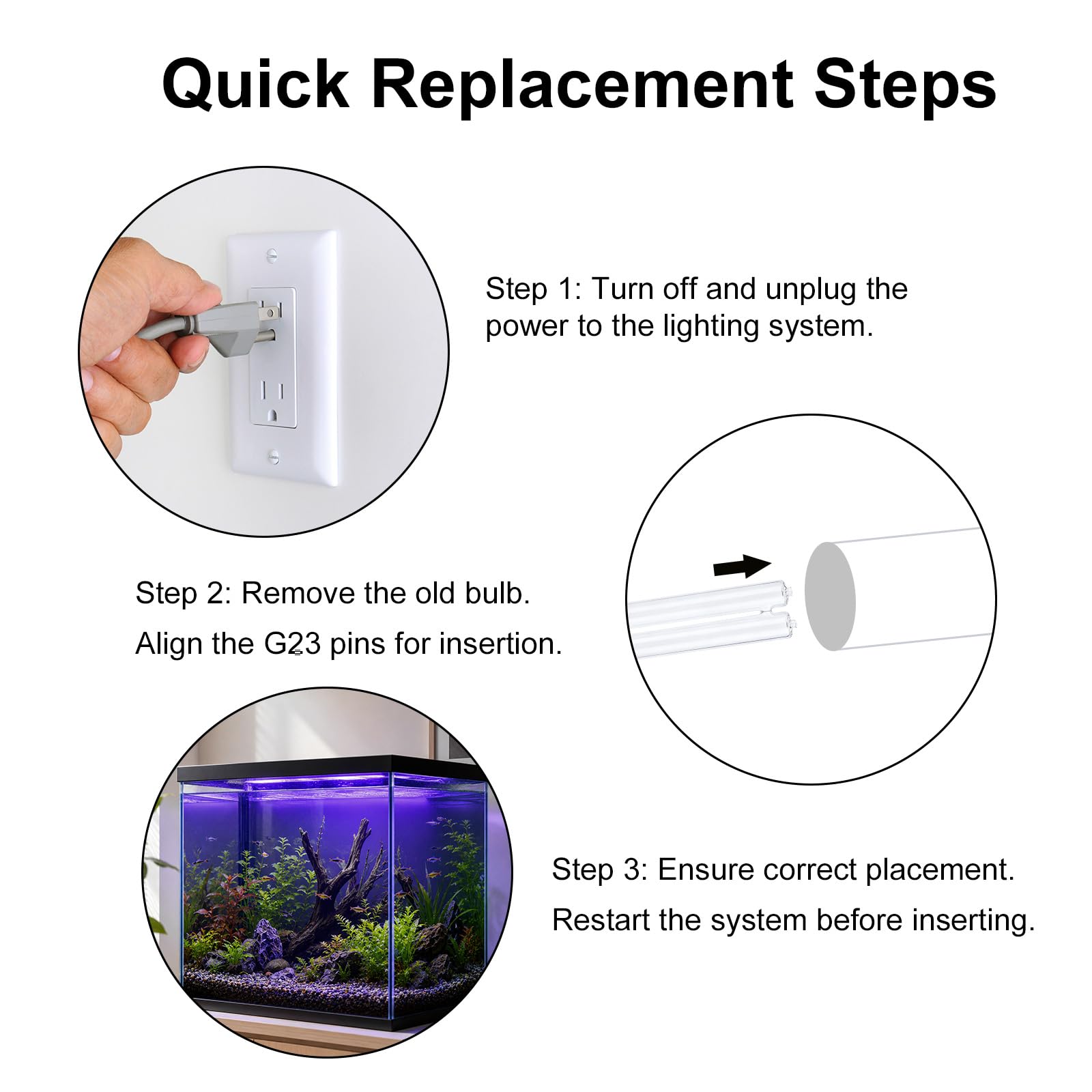 Quick Replacement Steps

Step 1: Turn off and unplug the power to the lighting system.

Step 2: Remove the old bulb.
Align the G23 pins for insertion.

Step 3: Ensure correct placement.
Restart the system before inserting.