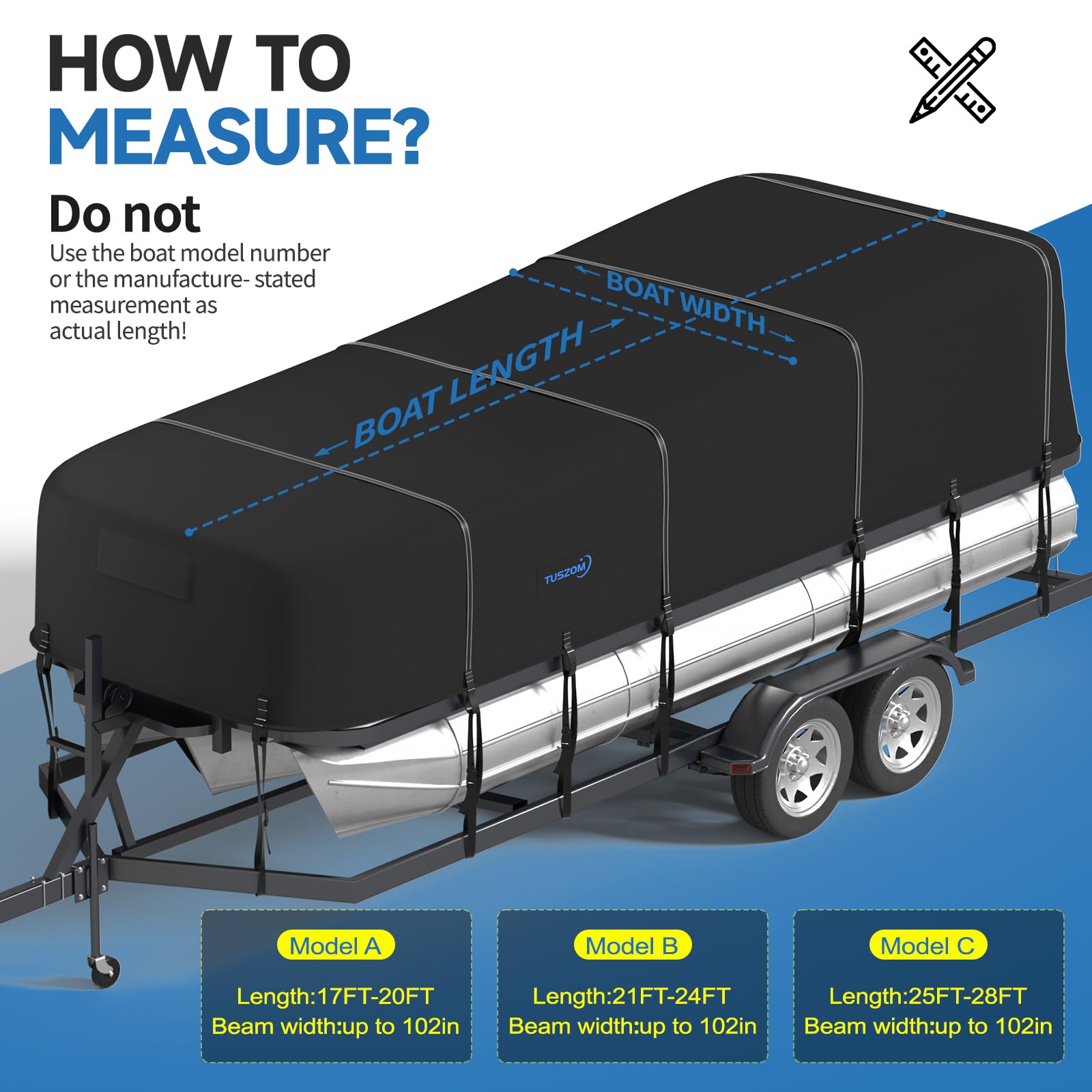 HOW TO
MEASURE?

Do not
Use the boat model number or the manufacture- stated measurement as actual length!

BOAT WIDTH

BOAT LENGTH

TUSZOM

Model A
Length:17FT-20FT
Beam width:up to 102in

Model B
Length:21FT-24FT
Beam width:up to 102in

Model C
Length:25FT-28FT
Beam width:up to 102in