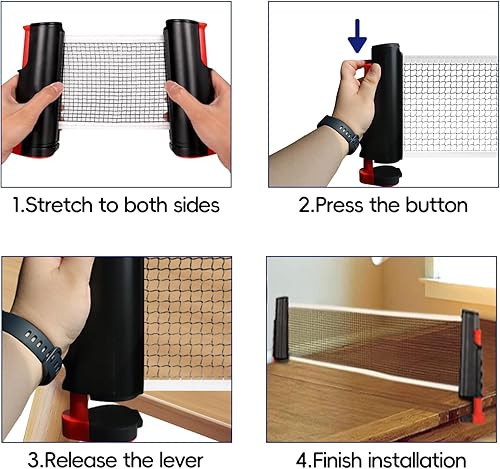 1.Stretch to both sides

2.Press the button

3.Release the lever

4.Finish installation