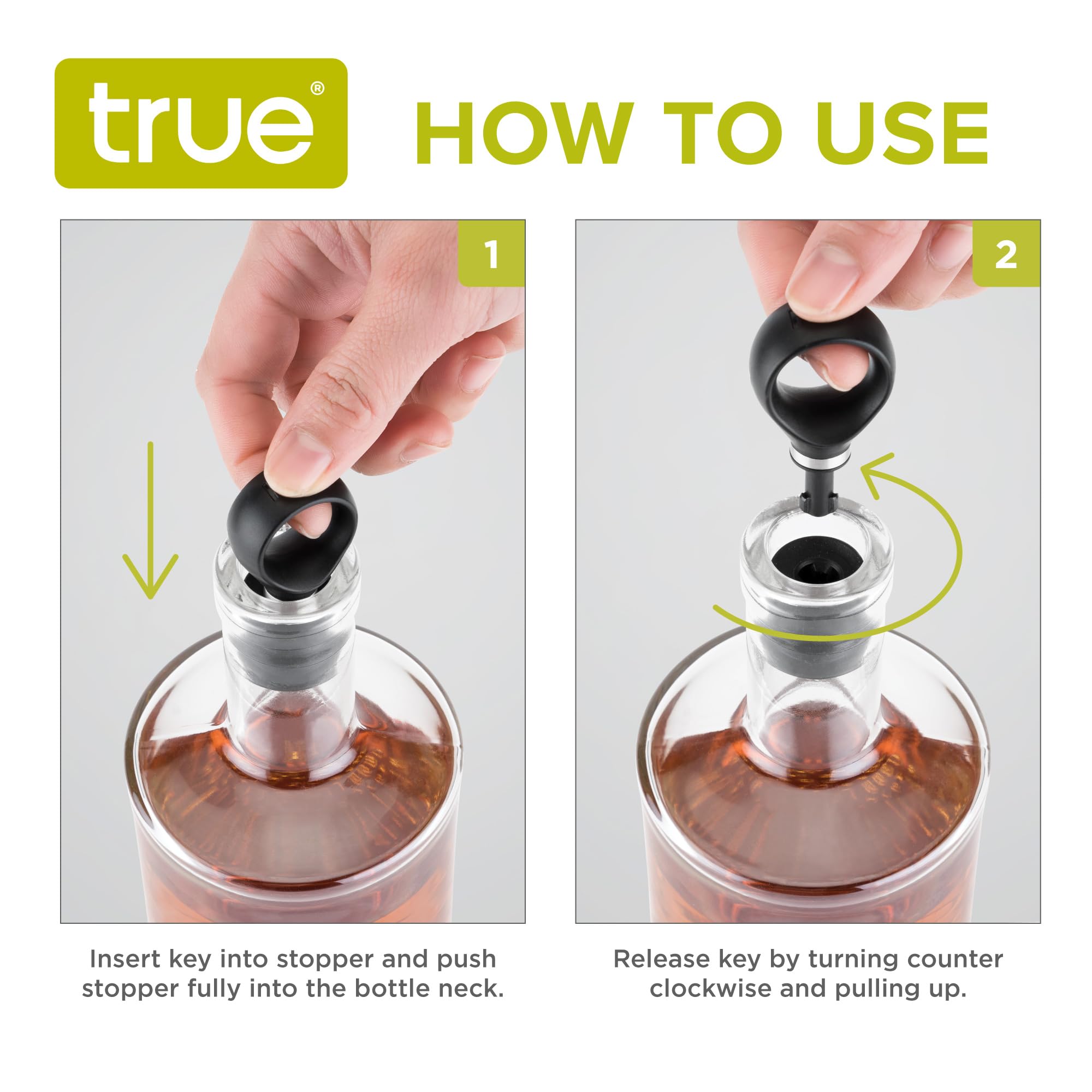 true®

HOW TO USE

1

Insert key into stopper and push stopper fully into the bottle neck.

2

Release key by turning counter clockwise and pulling up.