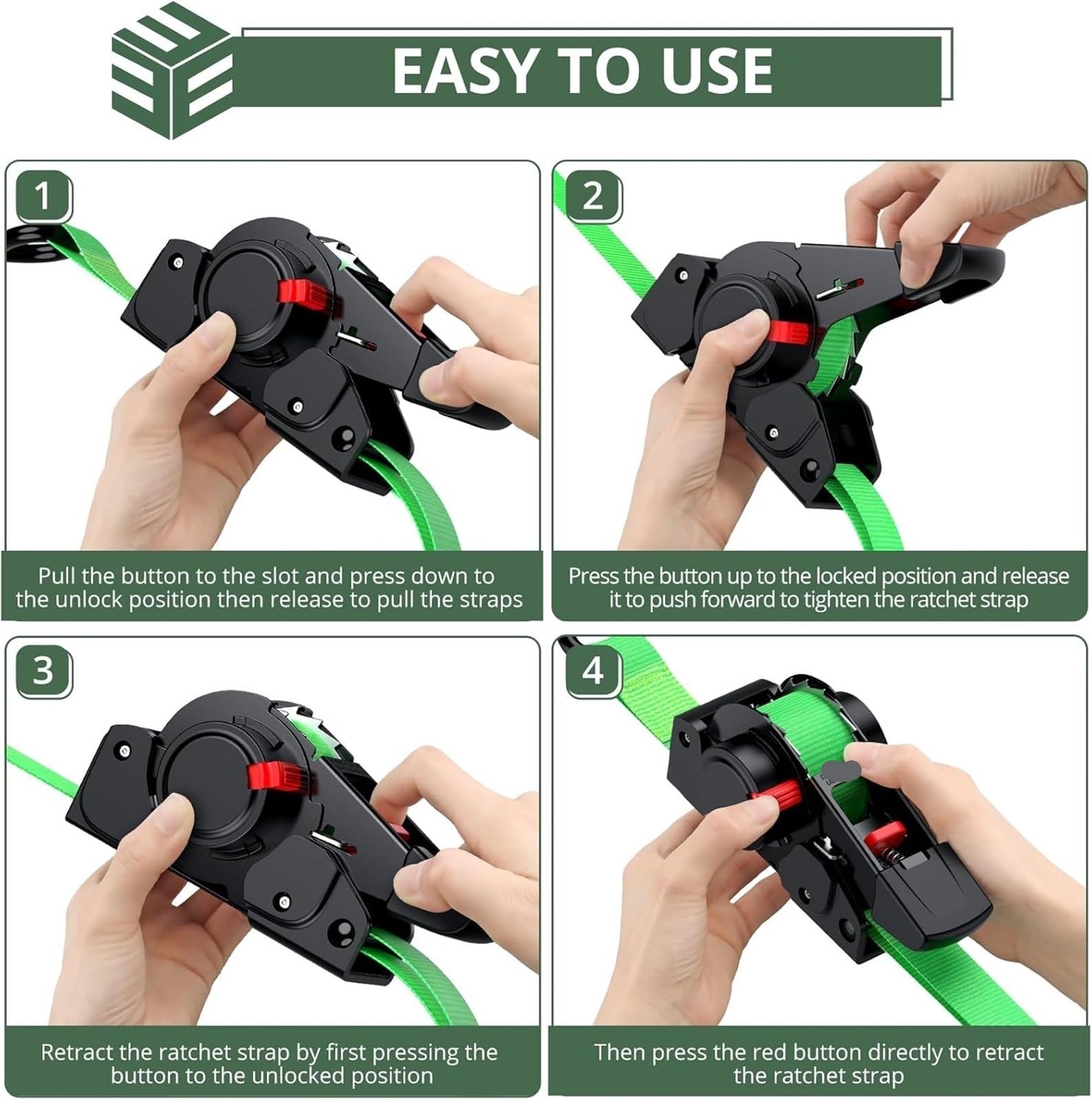 EASY TO USE

1

Pull the button to the slot and press down to the unlock position then release to pull the straps

2

Press the button up to the locked position and release it to push forward to tighten the ratchet strap

3

Retract the ratchet strap by first pressing the button to the unlocked position

4

Then press the red button directly to retract the ratchet strap