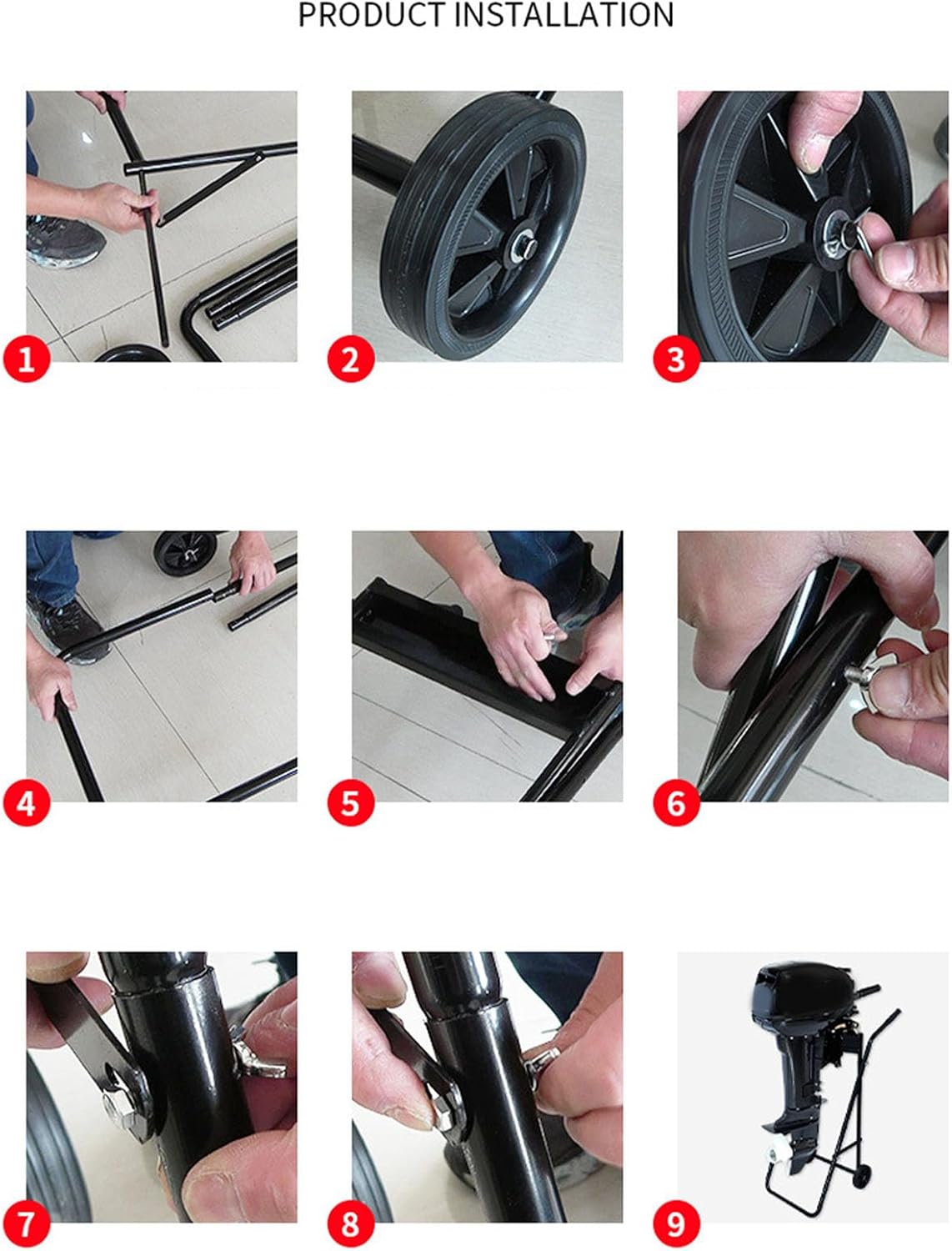 PRODUCT INSTALLATION

1

2

3

4

5

6

7

8

9